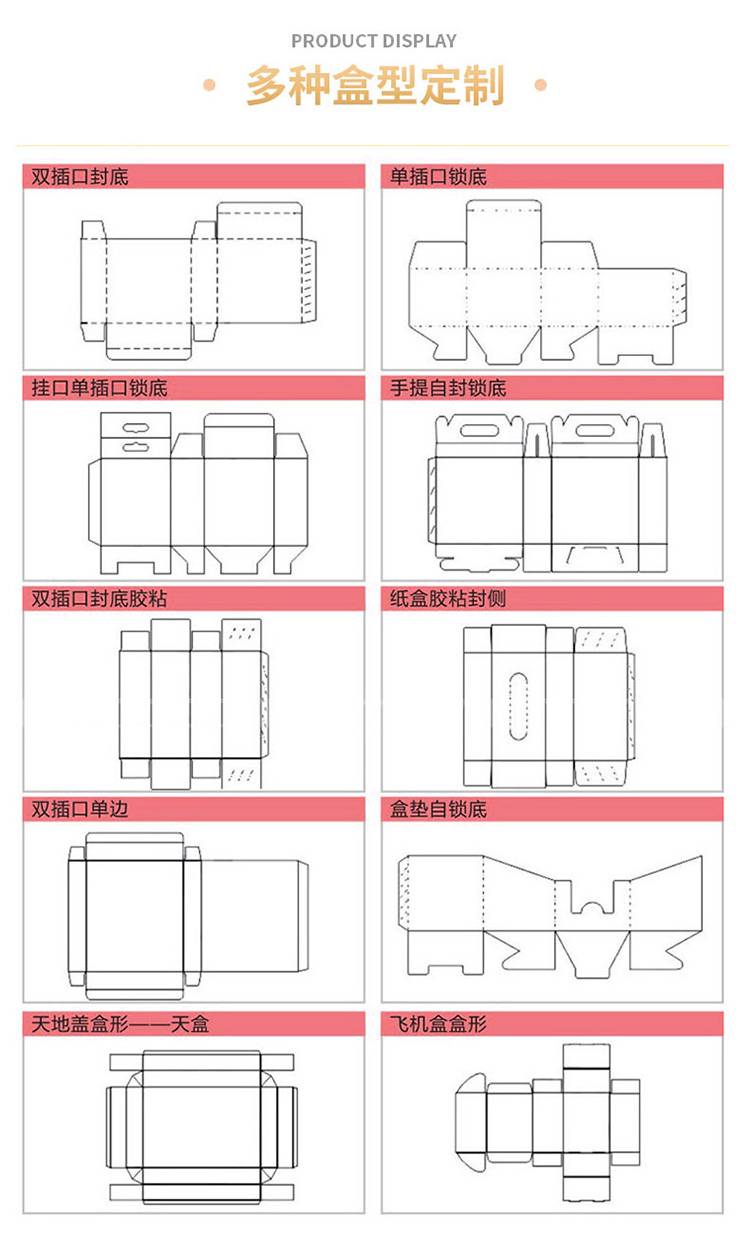 PRODUCT DISPLAY

多种盒型定制

双插口封底

单插口锁底

挂口单插口锁底

手提自封锁底

双插口封底胶粘

纸盒胶粘封侧

双插口单边

盒垫自锁底

天地盖盒形——天盒

飞机盒盒形