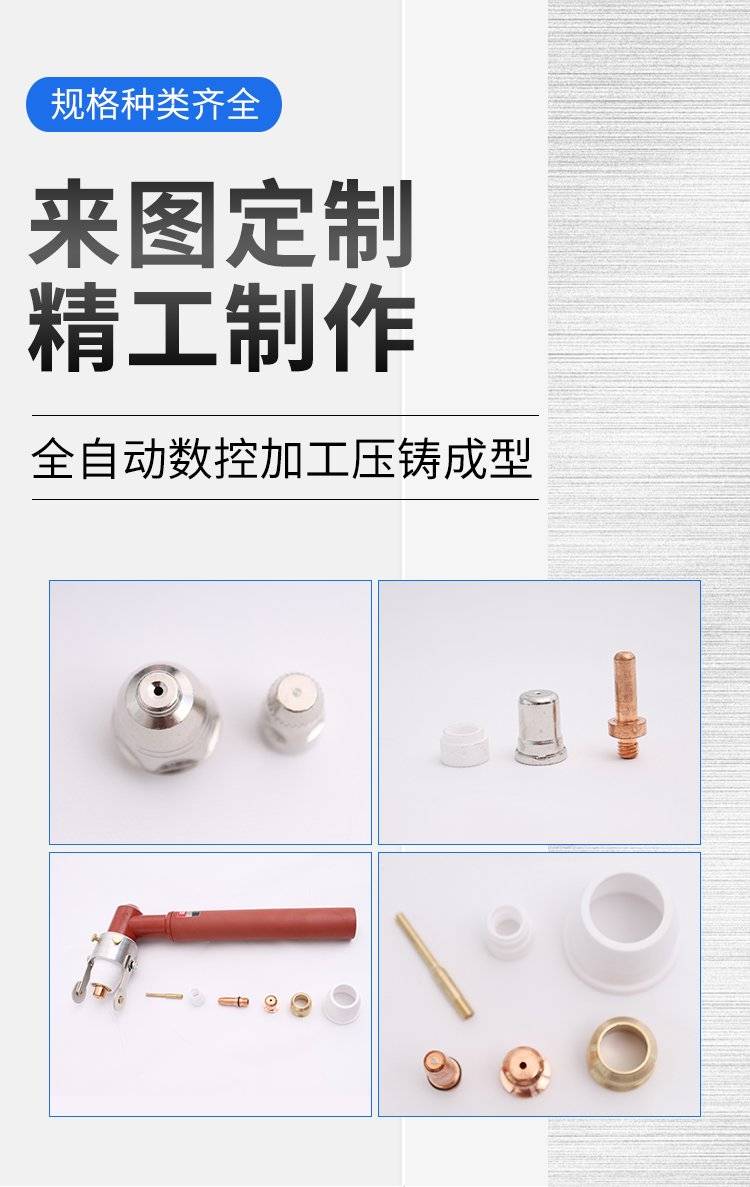 规格种类齐全

来图定制
精工制作

全自动数控加工压铸成型