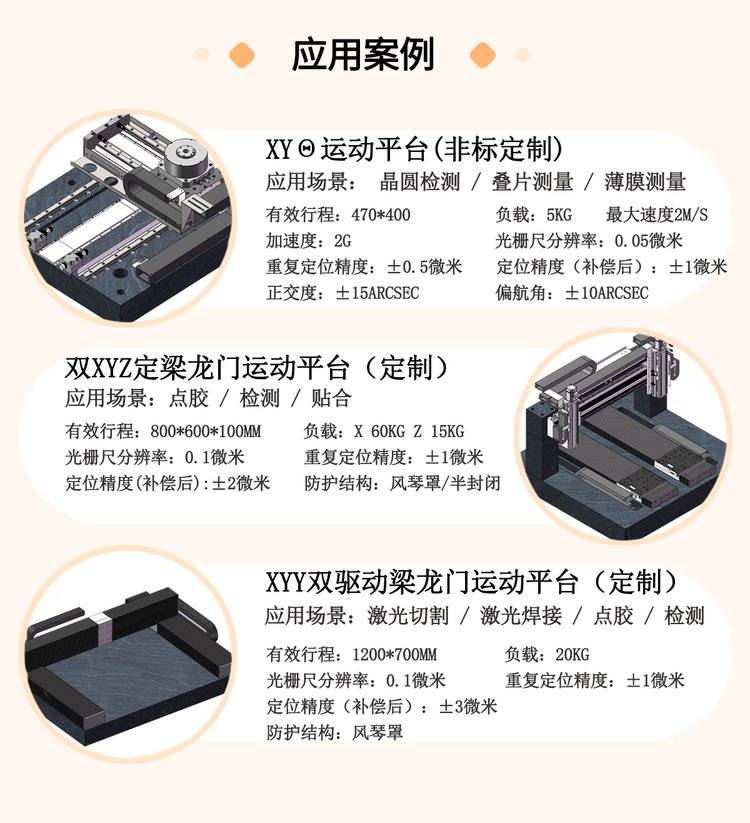 应用案例

XYΘ运动平台(非标定制)
应用场景： 晶圆检测 / 叠片测量 / 薄膜测量

有效行程：470*400
负载：5KG 最大速度2M/S
加速度：2G
光栅尺分辨率：0.05微米
重复定位精度：±0.5微米
定位精度（补偿后）：±1微米
正交度：±15ARCSEC
偏航角：±10ARCSEC

双XYZ定梁龙门运动平台（定制）
应用场景：点胶 / 检测 / 贴合

有效行程：800*600*100MM
负载：X 60KG Z 15KG
光栅尺分辨率：0.1微米
重复定位精度：±1微米
定位精度(补偿后):±2微米
防护结构：风琴罩/半封闭

XYY双驱动梁龙门运动平台（定制）
应用场景：激光切割 / 激光焊接 / 点胶 / 检测

有效行程：1200*700MM
负载：20KG
光栅尺分辨率：0.1微米
重复定位精度：±1微米
定位精度（补偿后）：±3微米
防护结构：风琴罩