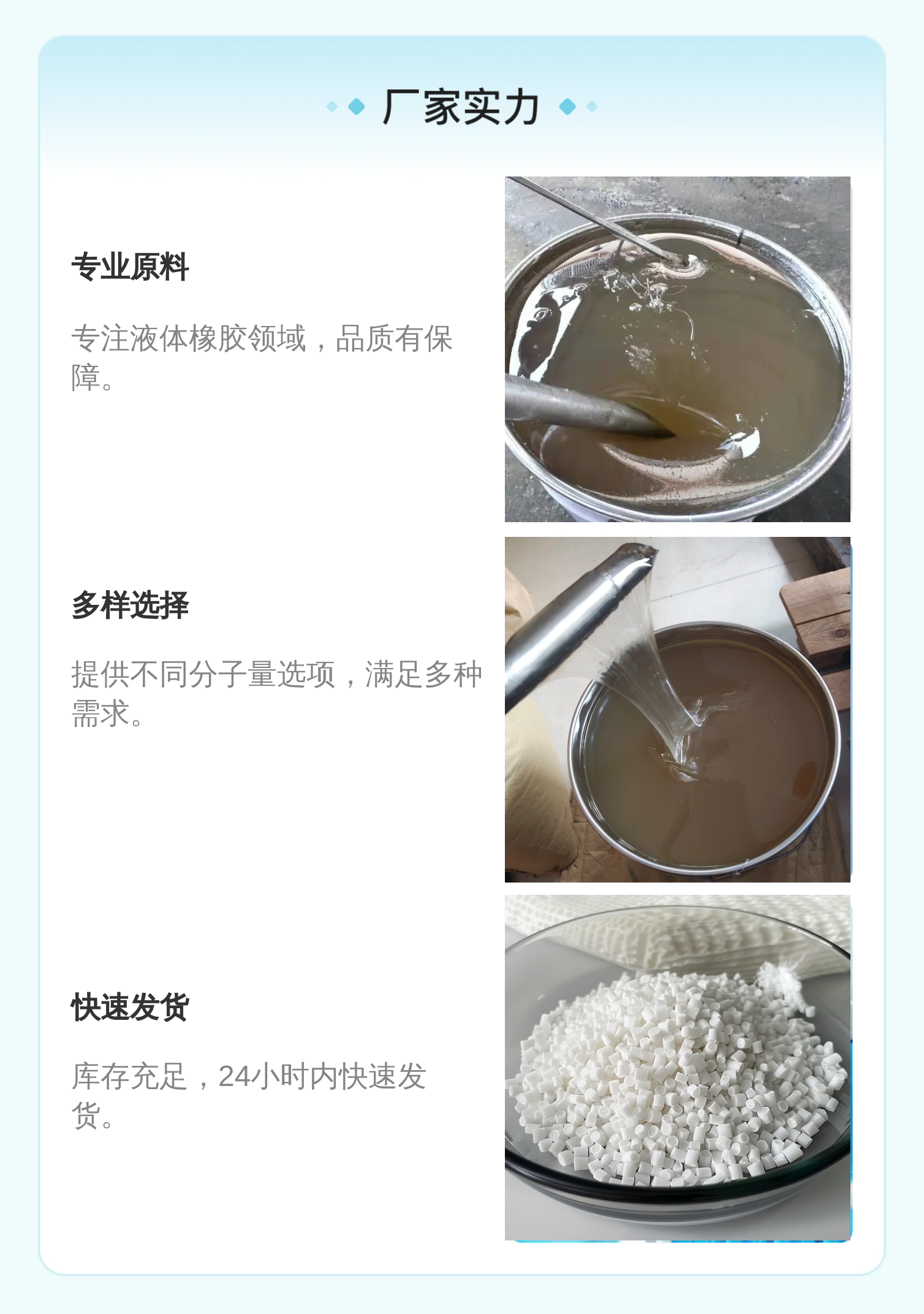 厂家实力

专业原料

专注液体橡胶领域，品质有保障。

多样选择

提供不同分子量选项，满足多种需求。

快速发货

库存充足，24小时内快速发货。