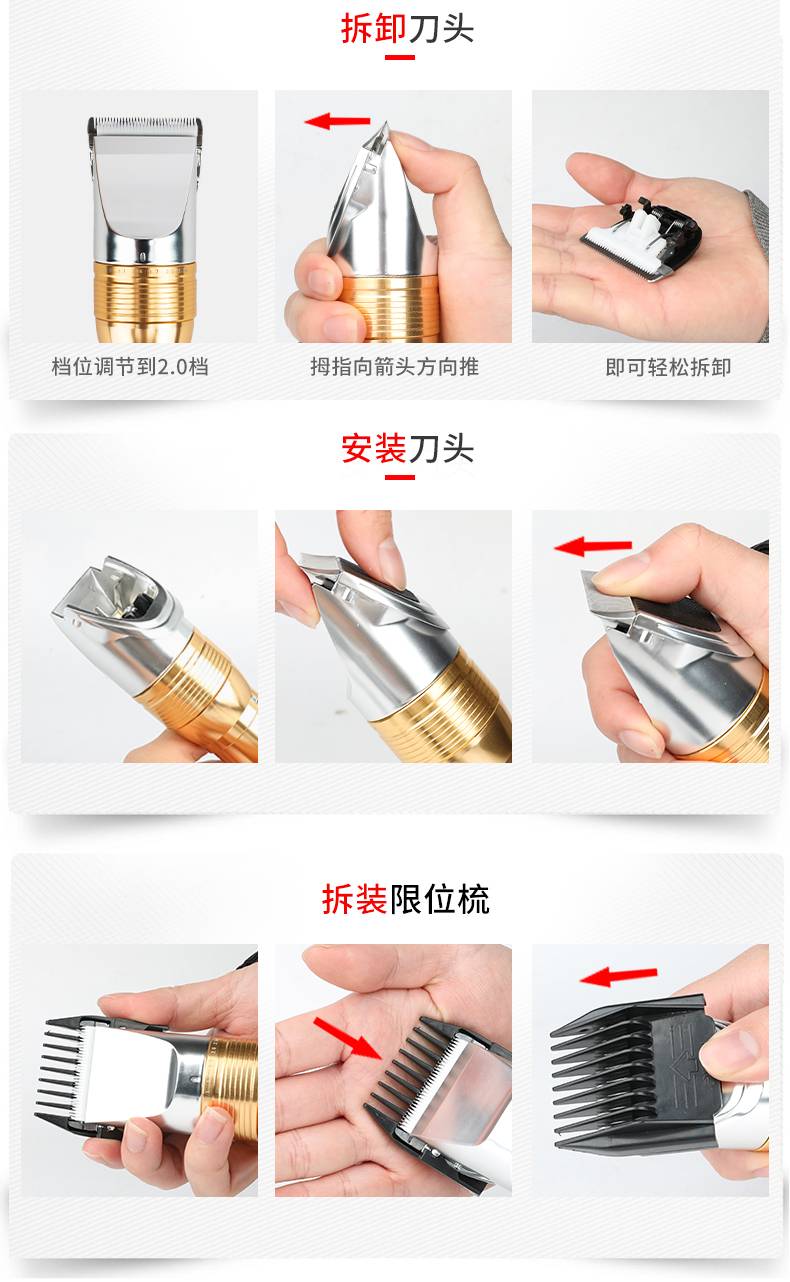 拆卸刀头

档位调节到2.0档

拇指向箭头方向推

即可轻松拆卸

安装刀头

拆装限位梳