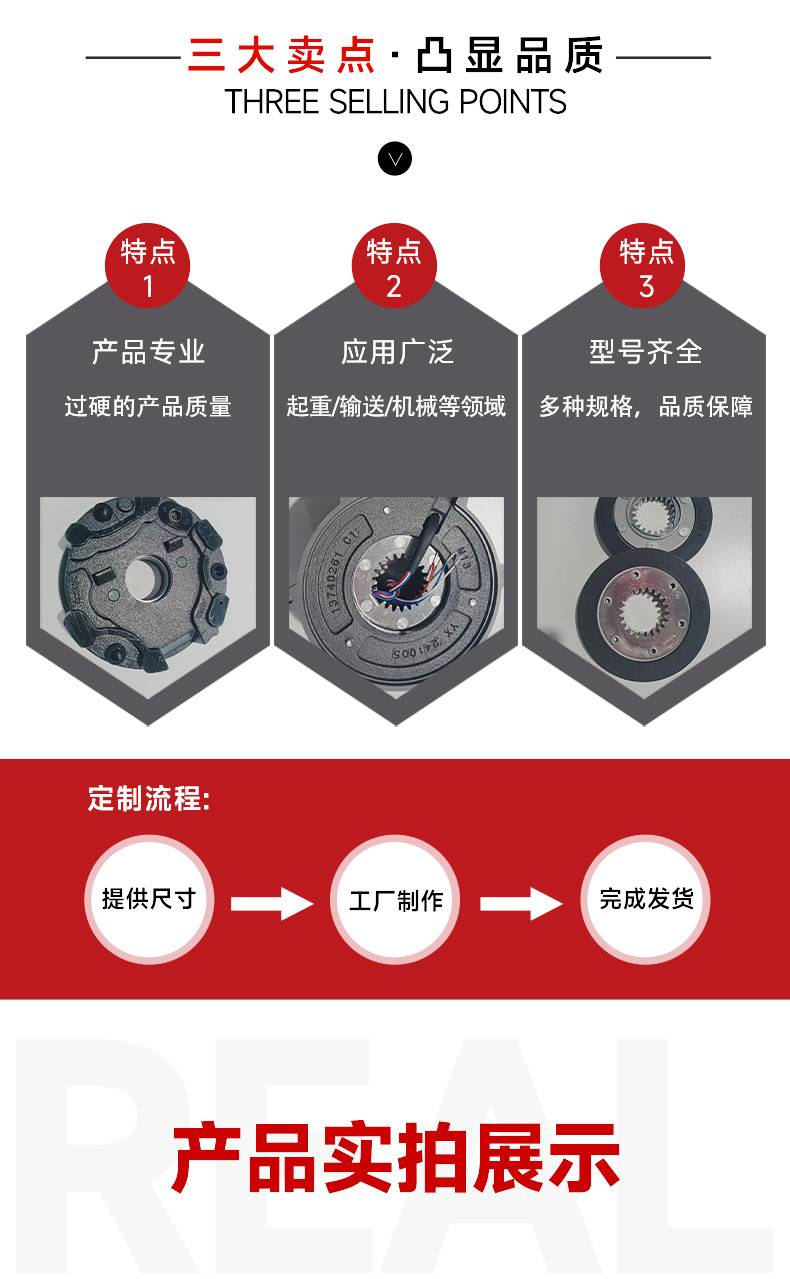 三大卖点·凸显品质
THREE SELLING POINTS

特点 1
产品专业
过硬的产品质量

特点 2
应用广泛
起重/输送/机械等领域

13740261 C1
M13
YX 241005

特点 3
型号齐全
多种规格，品质保障

定制流程:
提供尺寸
工厂制作
完成发货

REAL
产品实拍展示