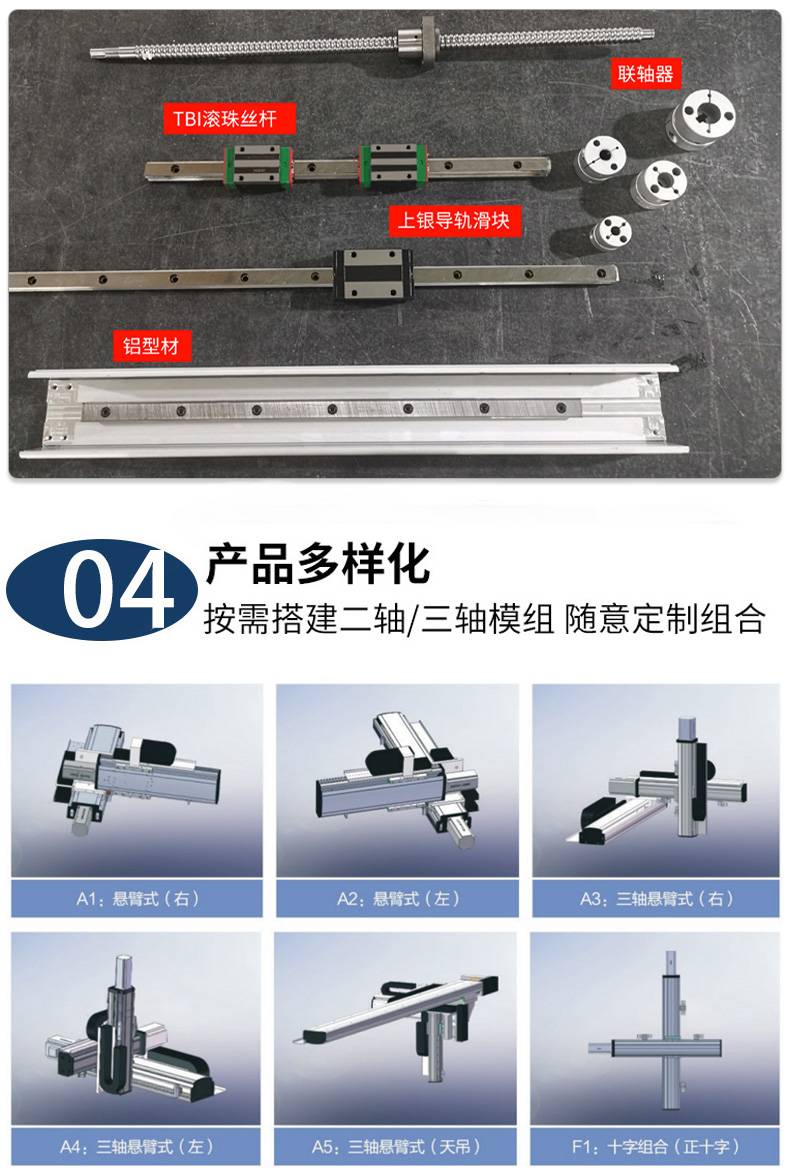 联轴器

TBI滚珠丝杆

上银导轨滑块

铝型材

04 产品多样化

按需搭建二轴/三轴模组 随意定制组合

A1：悬臂式（右）

A2：悬臂式（左）

A3：三轴悬臂式（右）

A4：三轴悬臂式（左）

A5：三轴悬臂式（天吊）

F1：十字组合（正十字）