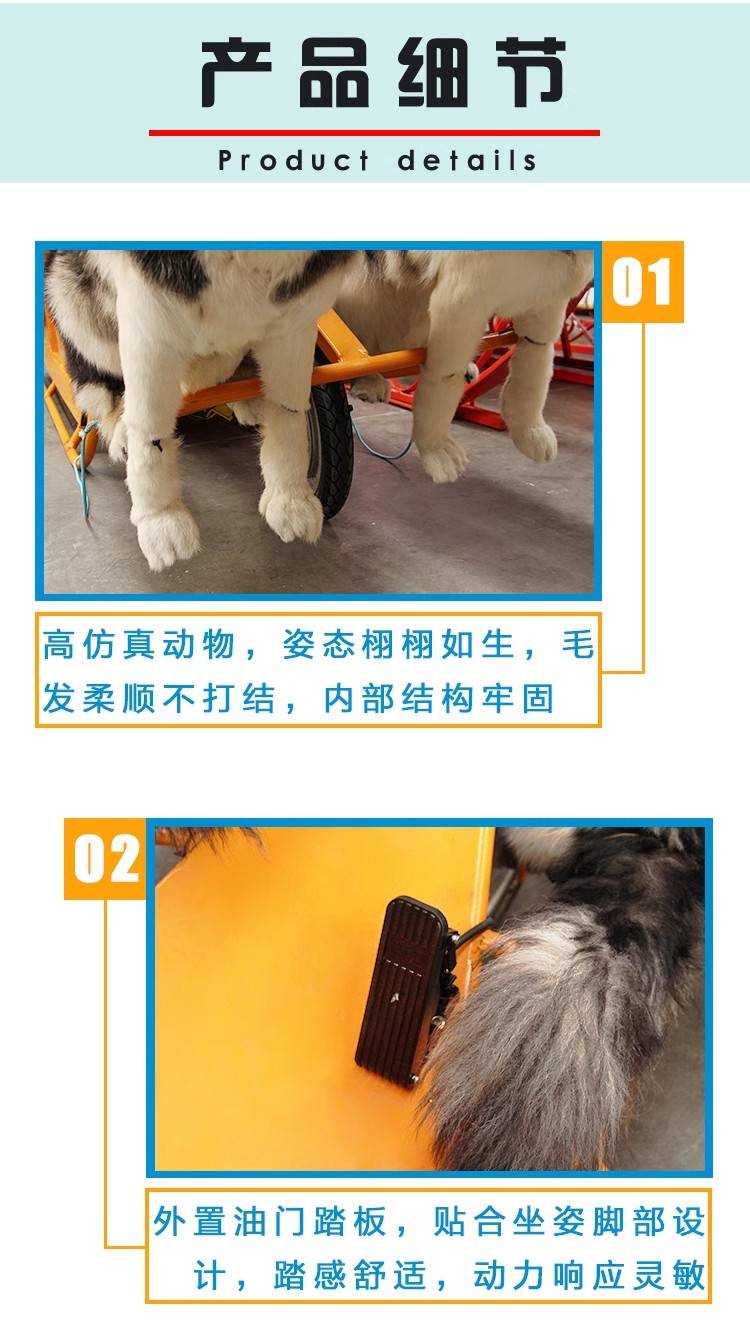 产品细节

Product details

01

高仿真动物，姿态栩栩如生，毛发柔顺不打结，内部结构牢固

02

外置油门踏板，贴合坐姿脚部设计，踏感舒适，动力响应灵敏