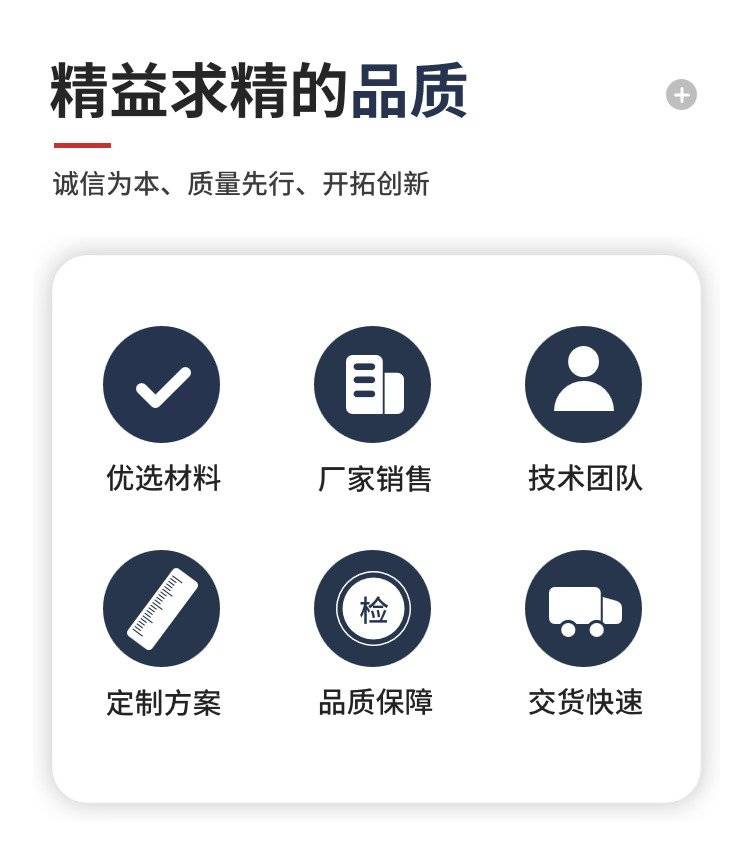 精益求精的品质

诚信为本、质量先行、开拓创新

优选材料 厂家销售 技术团队

检

定制方案 品质保障 交货快速