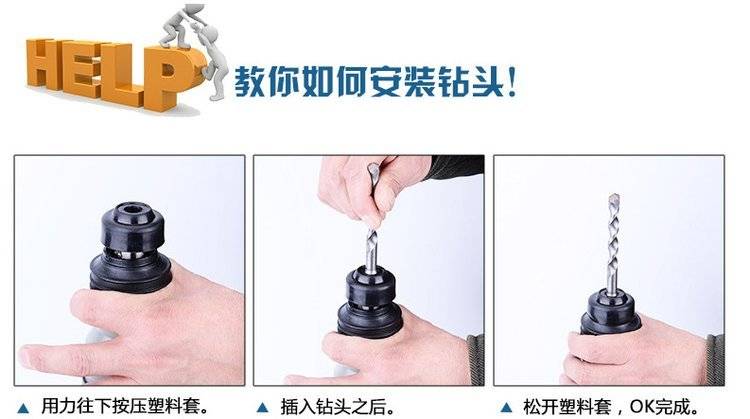 HELP 教你如何安装钻头!

▲ 用力往下按压塑料套。

▲ 插入钻头之后。

▲ 松开塑料套，OK完成。