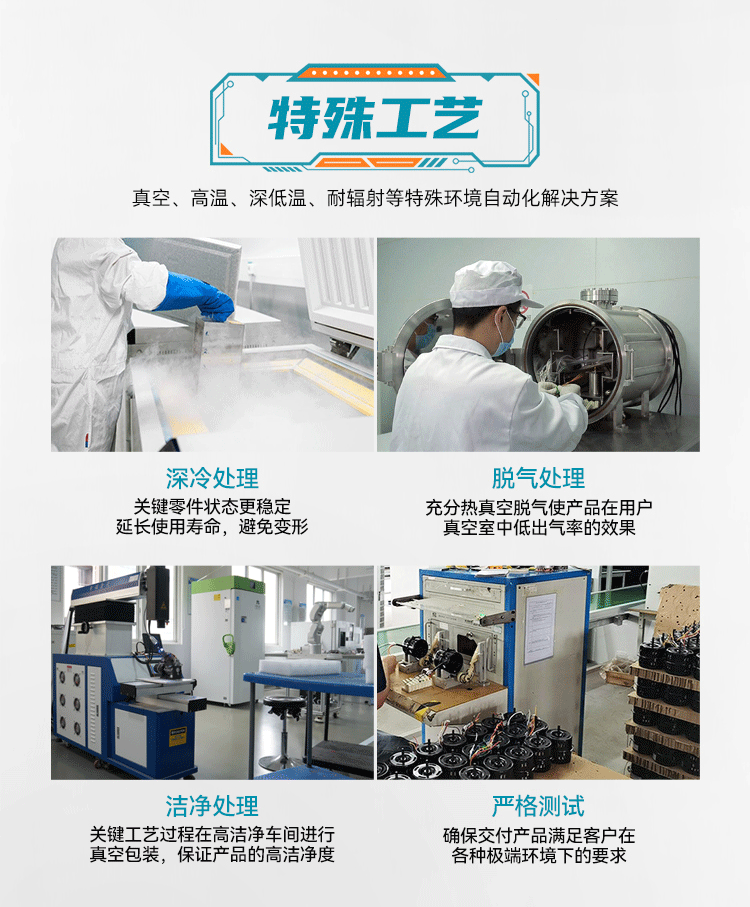 特殊工艺

真空、高温、深低温、耐辐射等特殊环境自动化解决方案

深冷处理

关键零件状态更稳定
延长使用寿命，避免变形

脱气处理

充分热真空脱气使产品在用户
真空室中低出气率的效果

洁净处理

关键工艺过程在高洁净车间进行
真空包装，保证产品的高洁净度

严格测试

确保交付产品满足客户在
各种极端环境下的要求