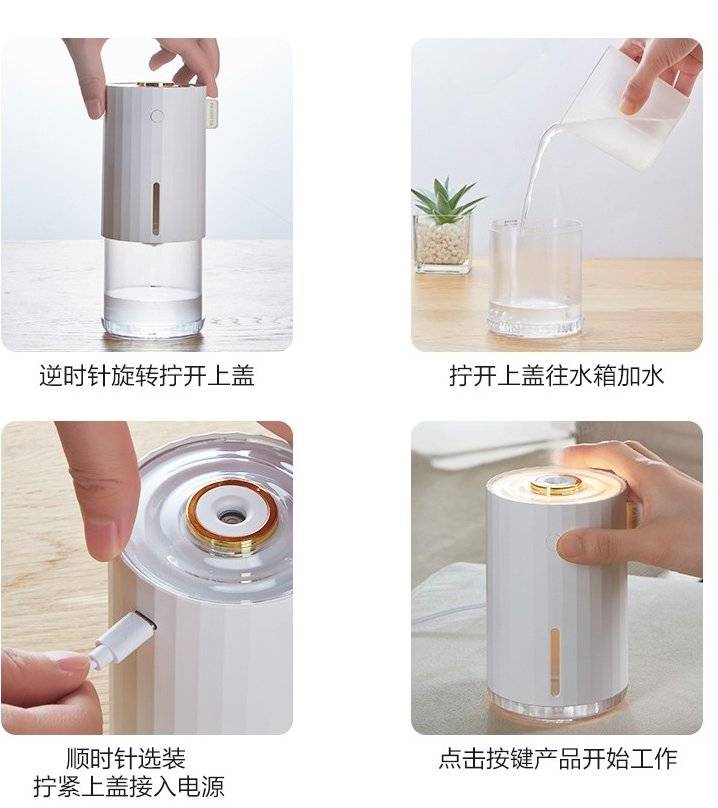 逆时针旋转拧开上盖

拧开上盖往水箱加水

顺时针选装
拧紧上盖接入电源

点击按键产品开始工作