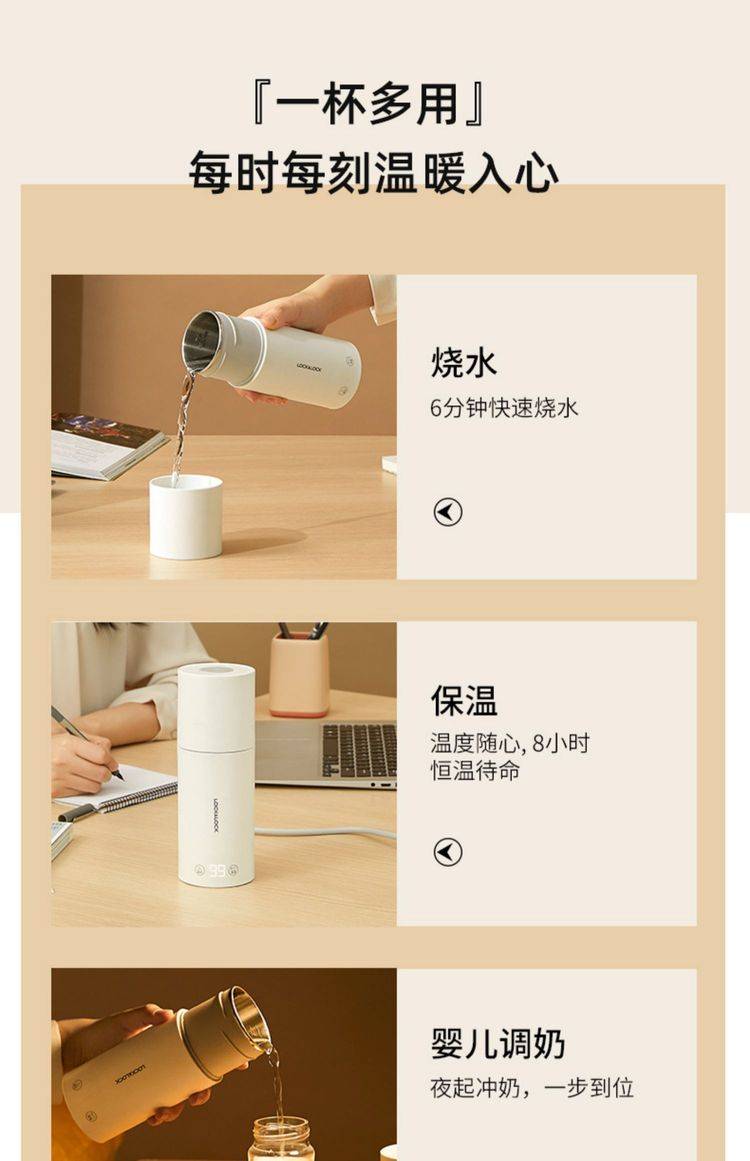 『一杯多用』
每时每刻温暖入心

LOCK&LOCK

烧水
6分钟快速烧水

LOCK&LOCK
99

保温
温度随心, 8小时恒温待命

LOCK&LOCK

婴儿调奶
夜起冲奶，一步到位