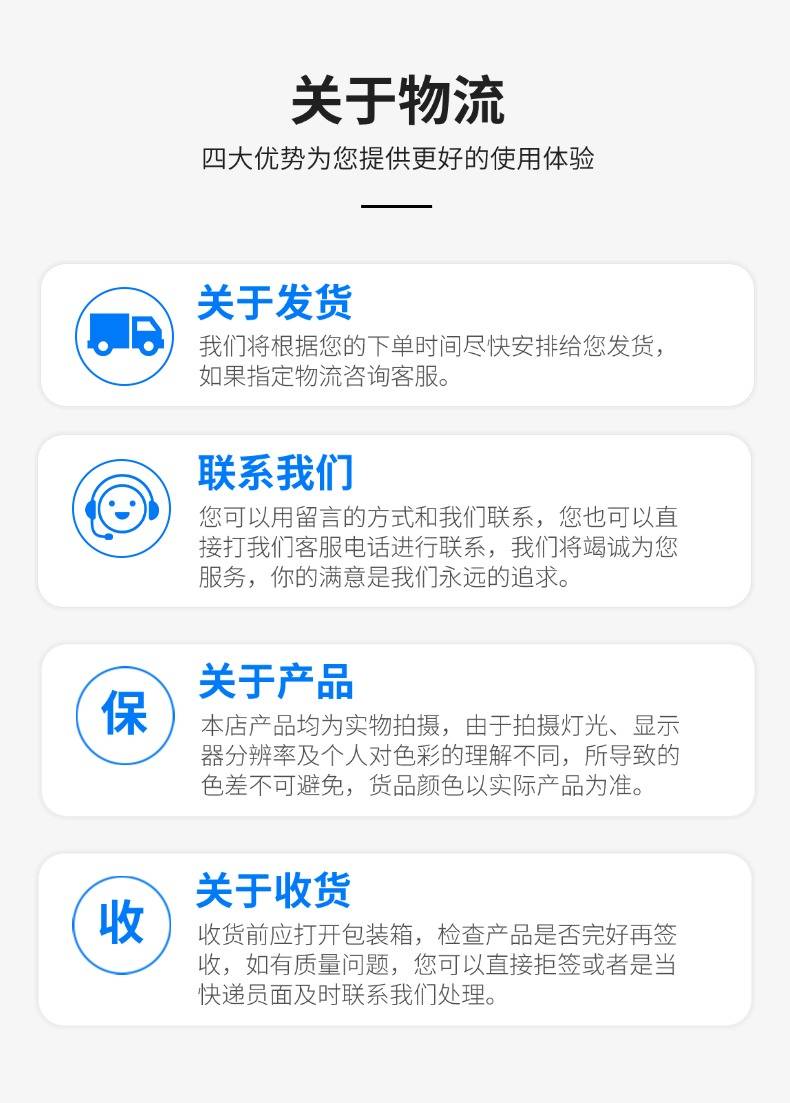 关于物流

四大优势为您提供更好的使用体验

关于发货

我们将根据您的下单时间尽快安排给您发货，如果指定物流咨询客服。

联系我们

您可以用留言的方式和我们联系，您也可以直接打我们客服电话进行联系，我们将竭诚为您服务，你的满意是我们永远的追求。

保

关于产品

本店产品均为实物拍摄，由于拍摄灯光、显示器分辨率及个人对色彩的理解不同，所导致的色差不可避免，货品颜色以实际产品为准。

收

关于收货

收货前应打开包装箱，检查产品是否完好再签收，如有质量问题，您可以直接拒签或者是当快递员面及时联系我们处理。