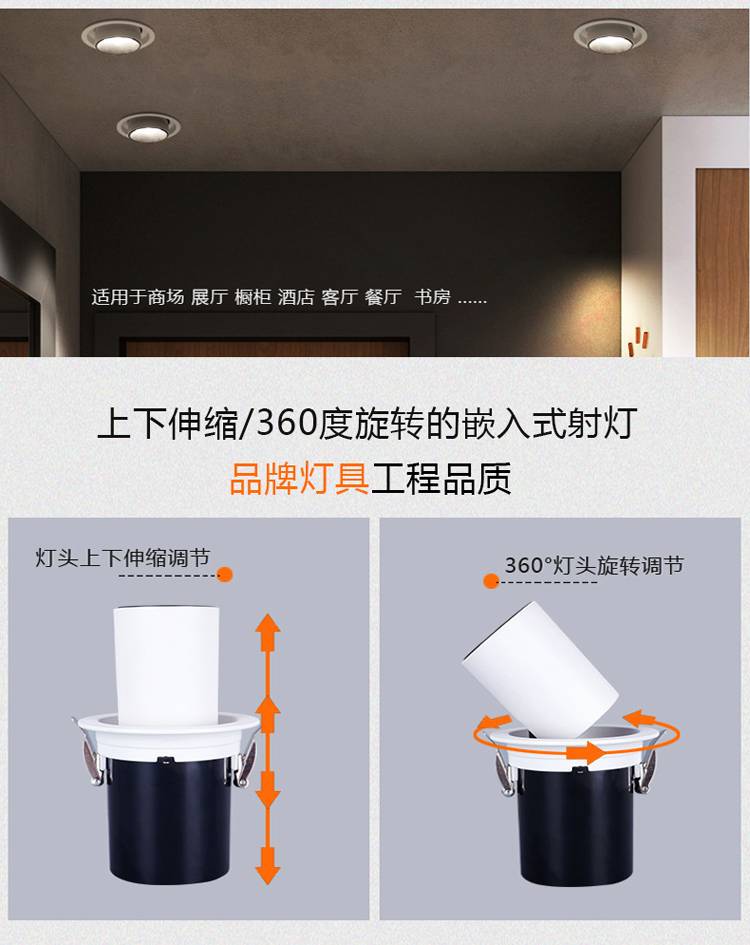 适用于商场 展厅 橱柜 酒店 客厅 餐厅 书房 ......

上下伸缩/360度旋转的嵌入式射灯

品牌灯具工程品质

灯头上下伸缩调节

360°灯头旋转调节