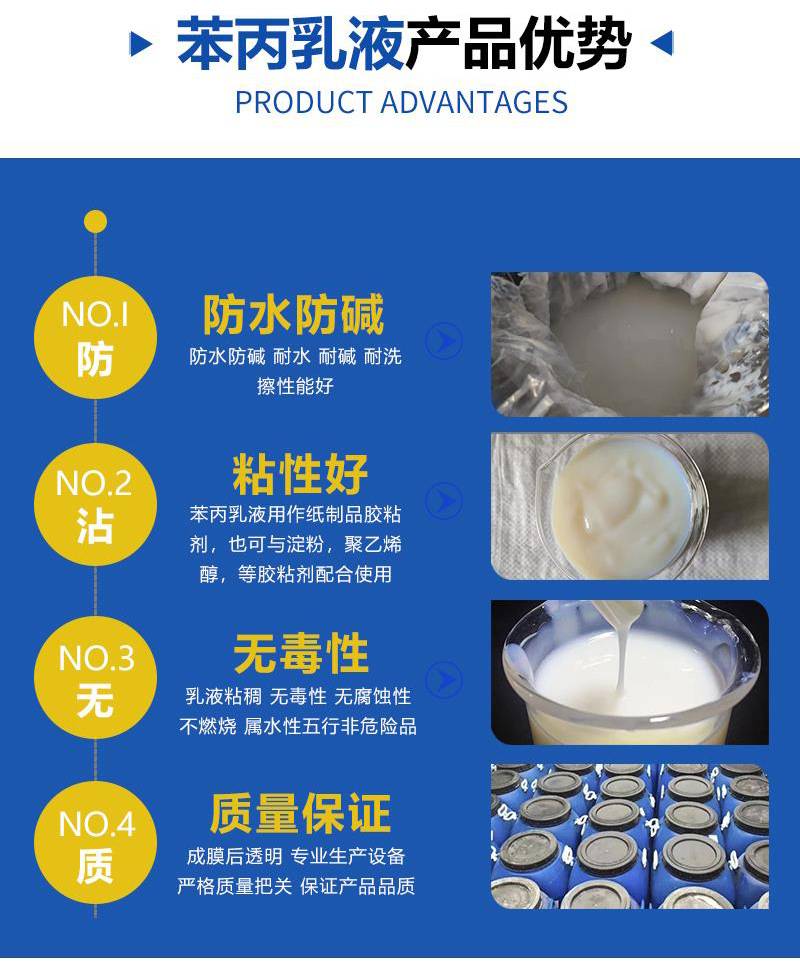 苯丙乳液产品优势

PRODUCT ADVANTAGES

NO.1
防

防水防碱

防水防碱 耐水 耐碱 耐洗擦性能好

NO.2
沾

粘性好

苯丙乳液用作纸制品胶粘剂，也可与淀粉，聚乙烯醇，等胶粘剂配合使用

NO.3
无

无毒性

乳液粘稠 无毒性 无腐蚀性 不燃烧 属水性五行非危险品

NO.4
质

质量保证

成膜后透明 专业生产设备 严格质量把关 保证产品品质