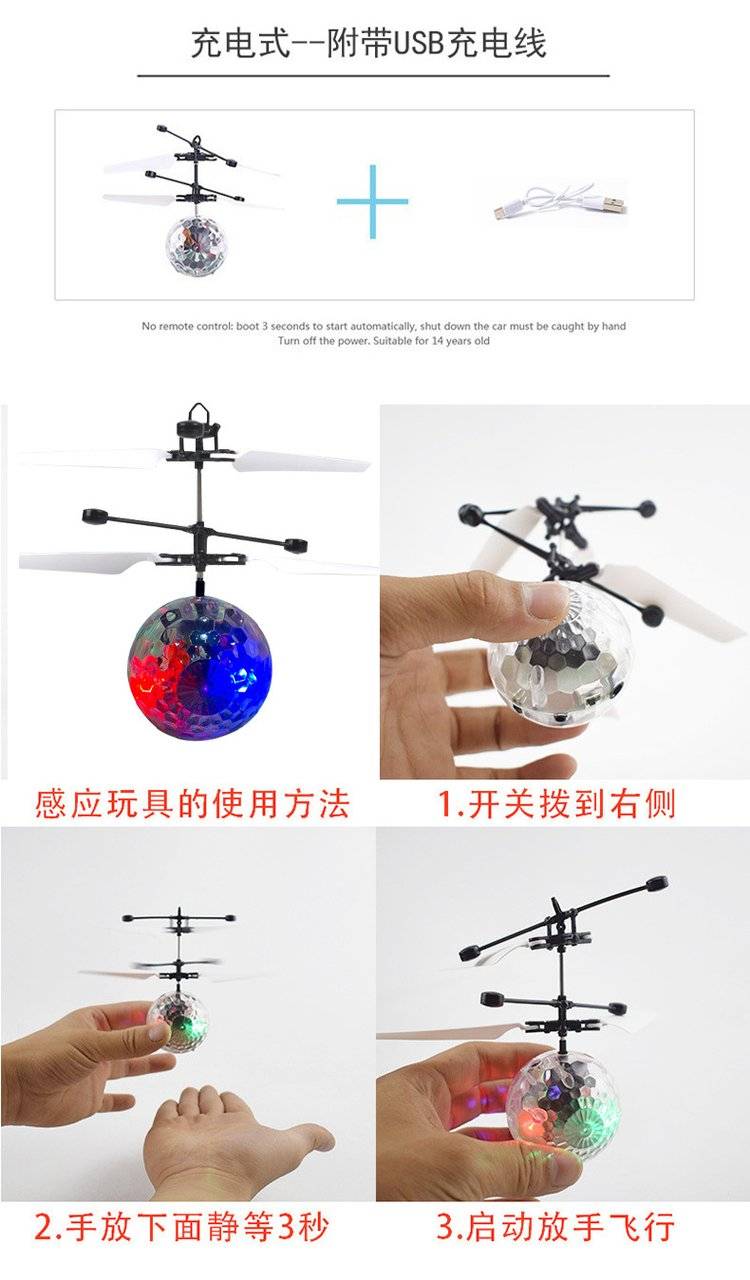 充电式--附带USB充电线

No remote control: boot 3 seconds to start automatically, shut down the car must be caught by hand Turn off the power. Suitable for 14 years old

感应玩具的使用方法

1.开关拨到右侧

2.手放下面静等3秒

3.启动放手飞行