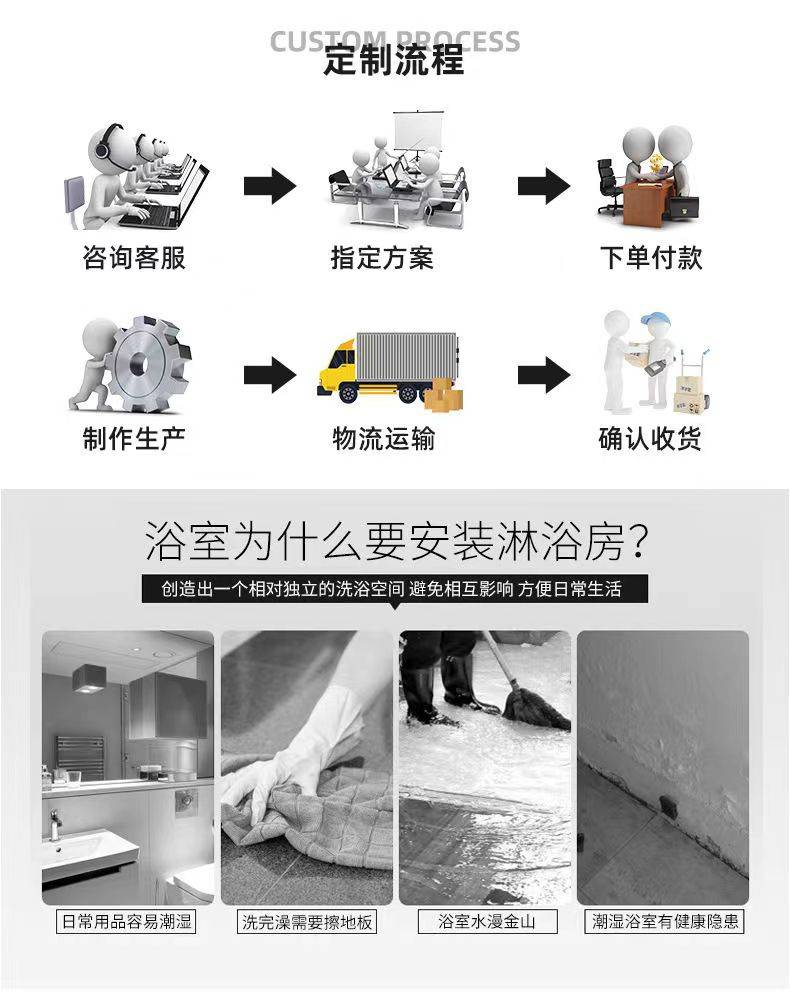 CUSTOM PROCESS
定制流程

咨询客服
指定方案
下单付款
制作生产
物流运输
确认收货

浴室为什么要安装淋浴房?
创造出一个相对独立的洗浴空间 避免相互影响 方便日常生活

日常用品容易潮湿
洗完澡需要擦地板
浴室水漫金山
潮湿浴室有健康隐患