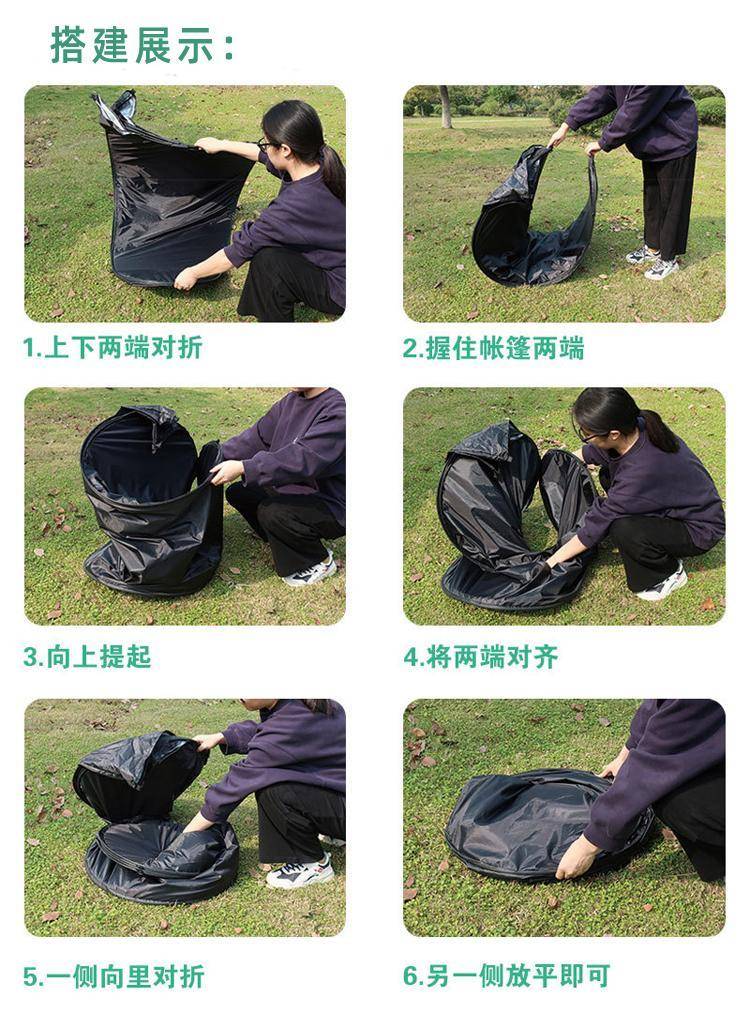 搭建展示：

1.上下两端对折

2.握住帐篷两端

3.向上提起

4.将两端对齐

5.一侧向里对折

6.另一侧放平即可