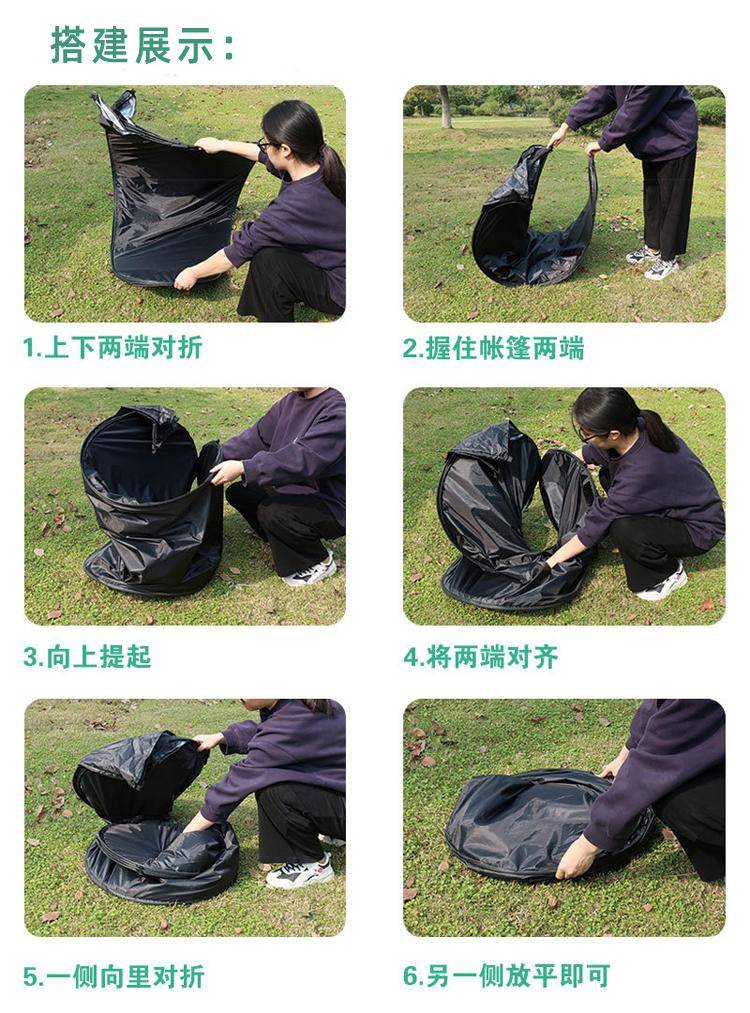 搭建展示：

1.上下两端对折

2.握住帐篷两端

3.向上提起

4.将两端对齐

5.一侧向里对折

6.另一侧放平即可