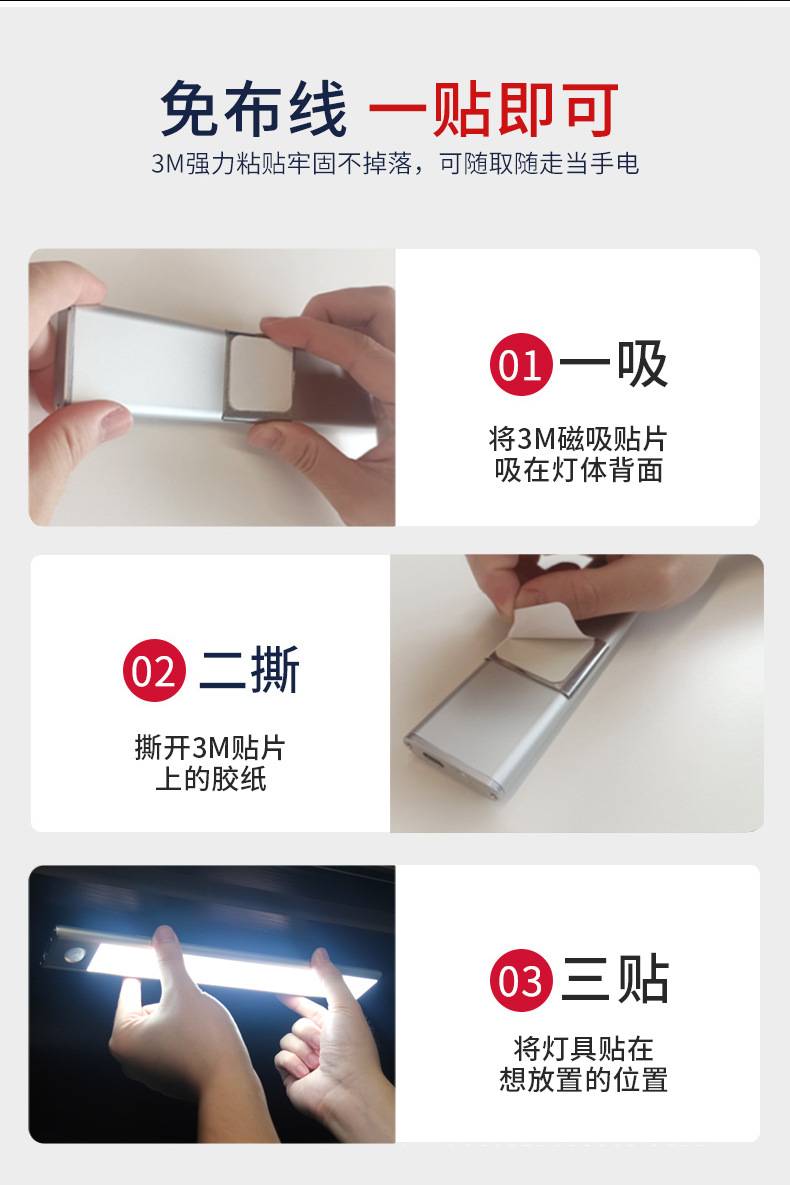 免布线 一贴即可
3M强力粘贴牢固不掉落，可随取随走当手电

01 一吸
将3M磁吸贴片
吸在灯体背面

02 二撕
撕开3M贴片
上的胶纸

03 三贴
将灯具贴在
想放置的位置