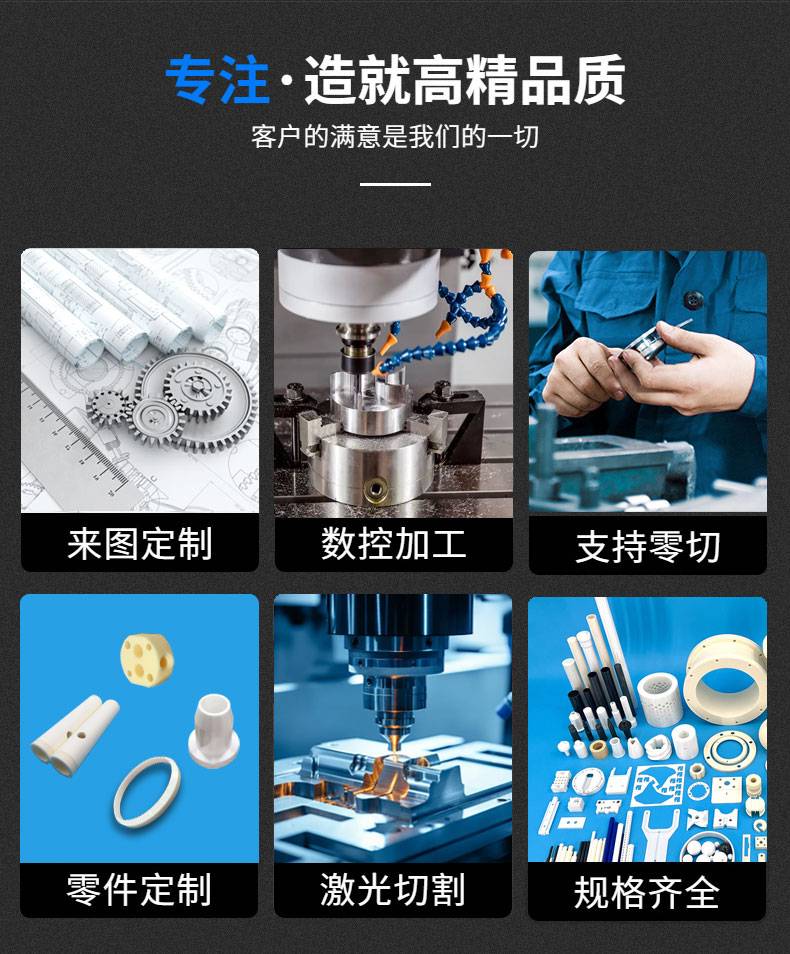 专注·造就高精品质

客户的满意是我们的一切

来图定制

数控加工

支持零切

零件定制

激光切割

规格齐全