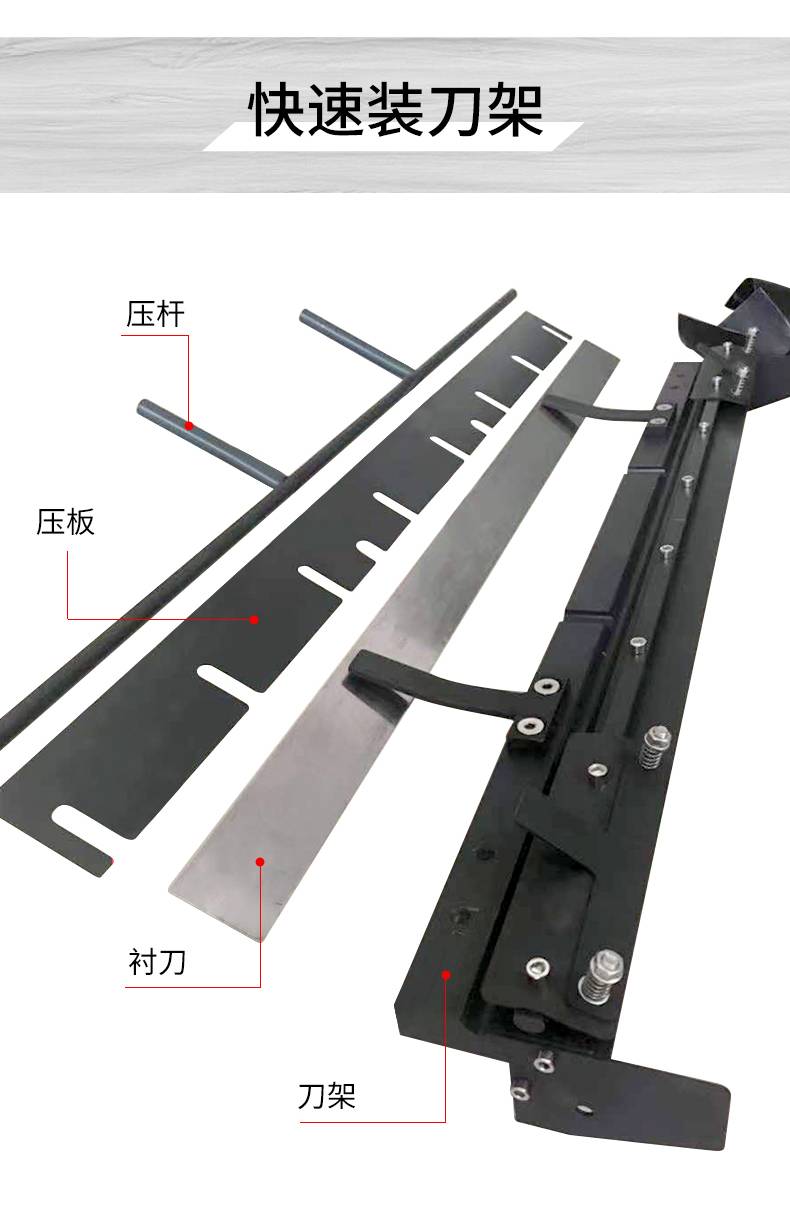 快速装刀架

压杆

压板

衬刀

刀架