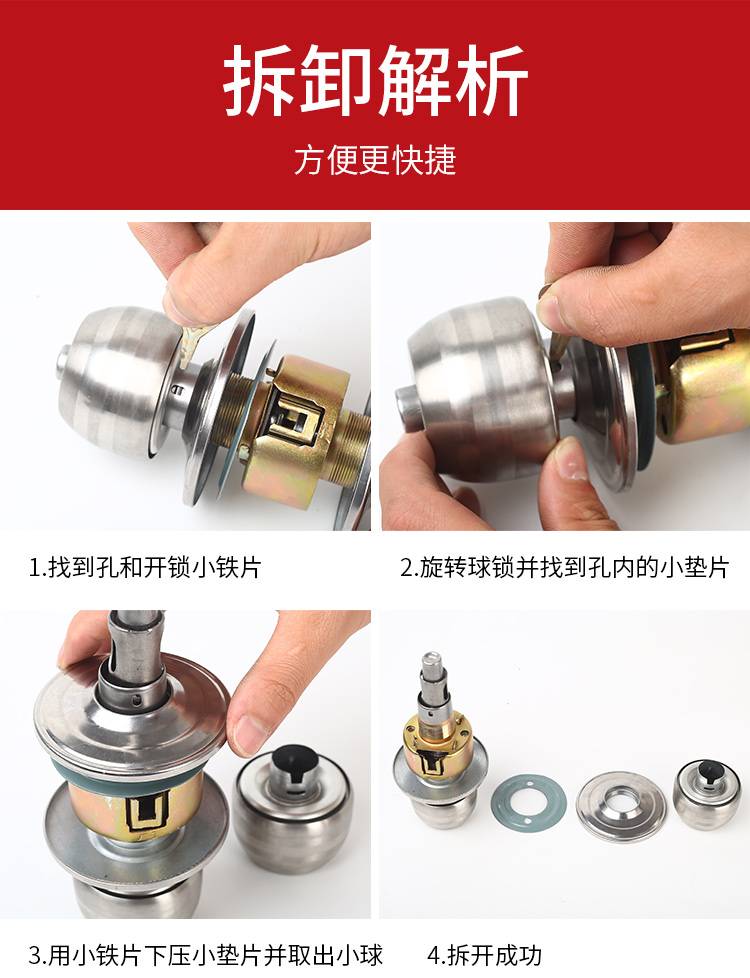 拆卸解析

方便更快捷

1.找到孔和开锁小铁片

2.旋转球锁并找到孔内的小垫片

3.用小铁片下压小垫片并取出小球

4.拆开成功