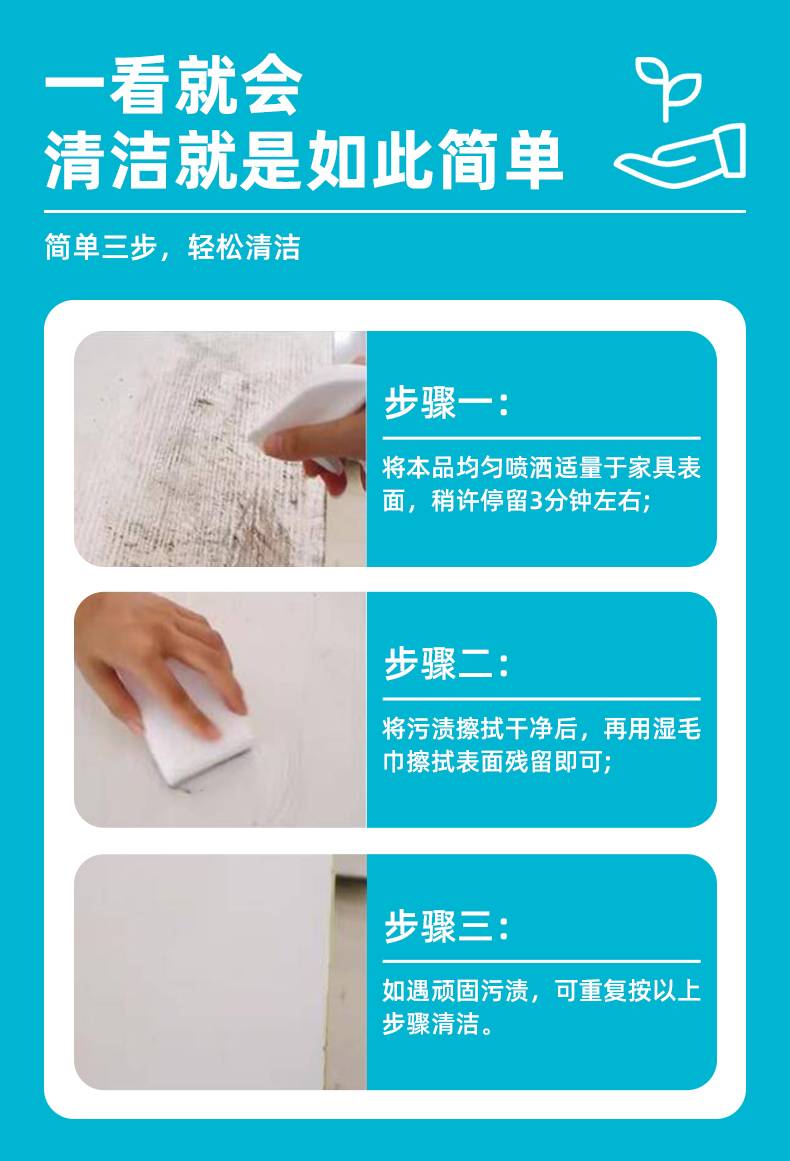 一看就会
清洁就是如此简单

简单三步，轻松清洁

步骤一：

将本品均匀喷洒适量于家具表面，稍许停留3分钟左右;

步骤二：

将污渍擦拭干净后，再用湿毛巾擦拭表面残留即可;

步骤三：

如遇顽固污渍，可重复按以上步骤清洁。