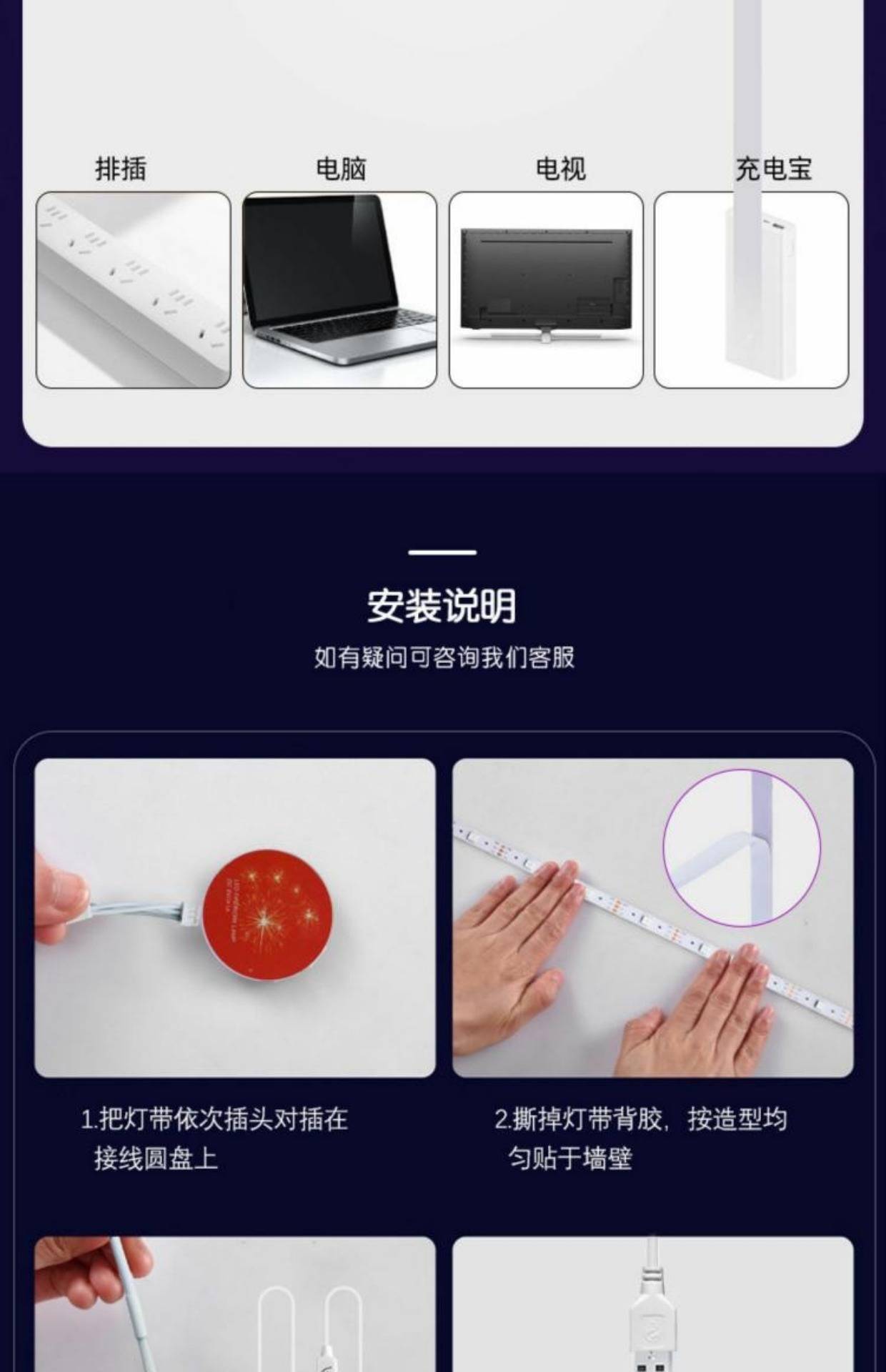 排插
电脑
电视
充电宝

安装说明
如有疑问可咨询我们客服

1.把灯带依次插头对插在接线圆盘上

2.撕掉灯带背胶，按造型均匀贴于墙壁