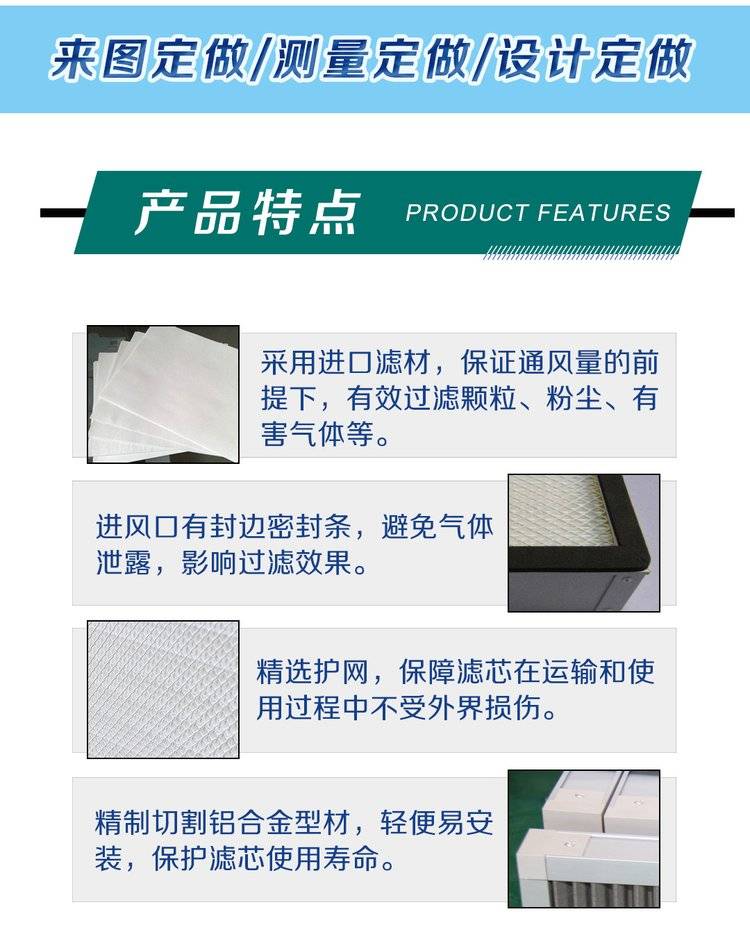 来图定做/测量定做/设计定做

产品特点 PRODUCT FEATURES

采用进口滤材，保证通风量的前提下，有效过滤颗粒、粉尘、有害气体等。

进风口有封边密封条，避免气体泄露，影响过滤效果。

精选护网，保障滤芯在运输和使用过程中不受外界损伤。

精制切割铝合金型材，轻便易安装，保护滤芯使用寿命。