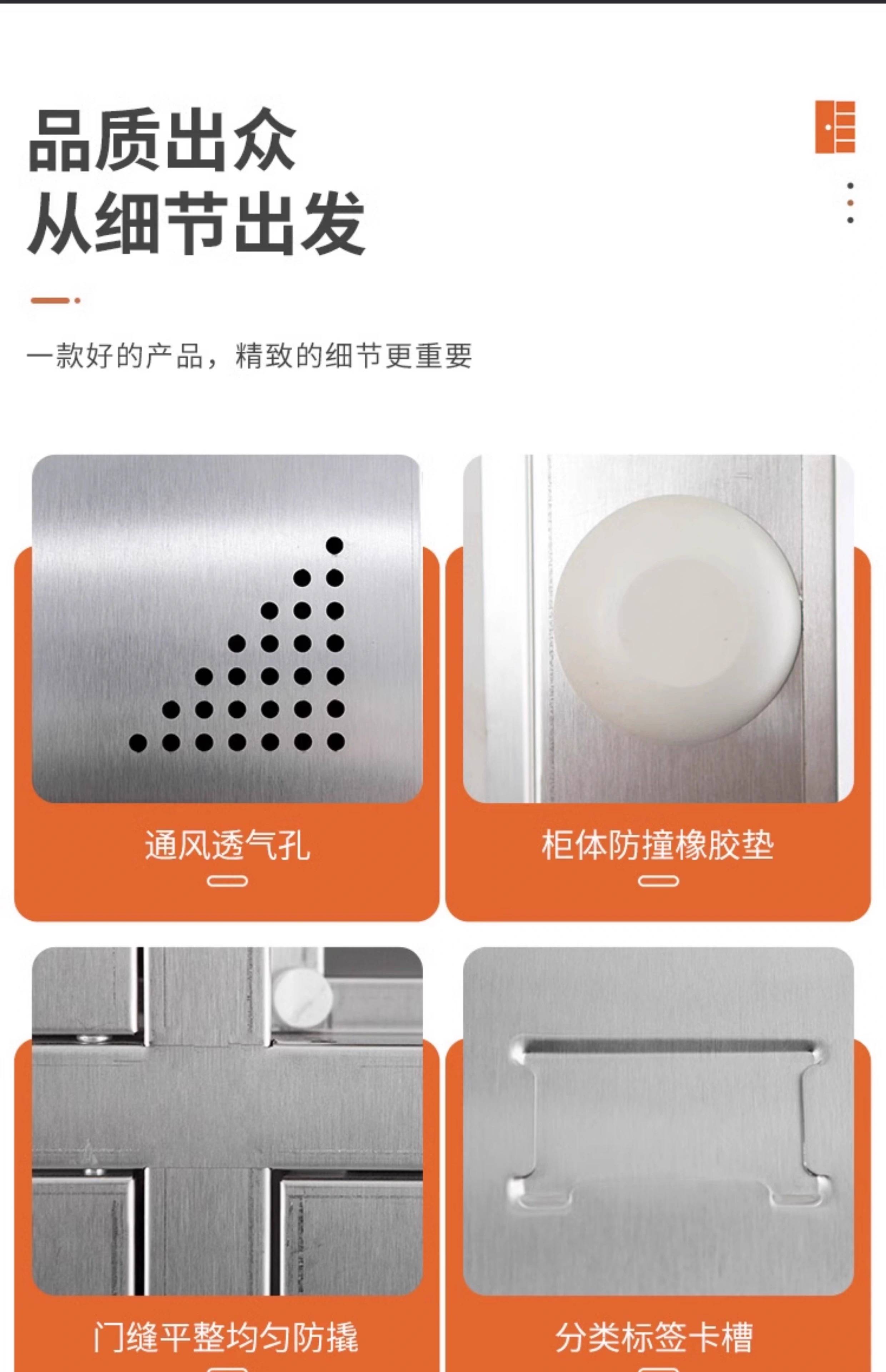 品质出众
从细节出发

一款好的产品，精致的细节更重要

通风透气孔

柜体防撞橡胶垫

门缝平整均匀防撬

分类标签卡槽