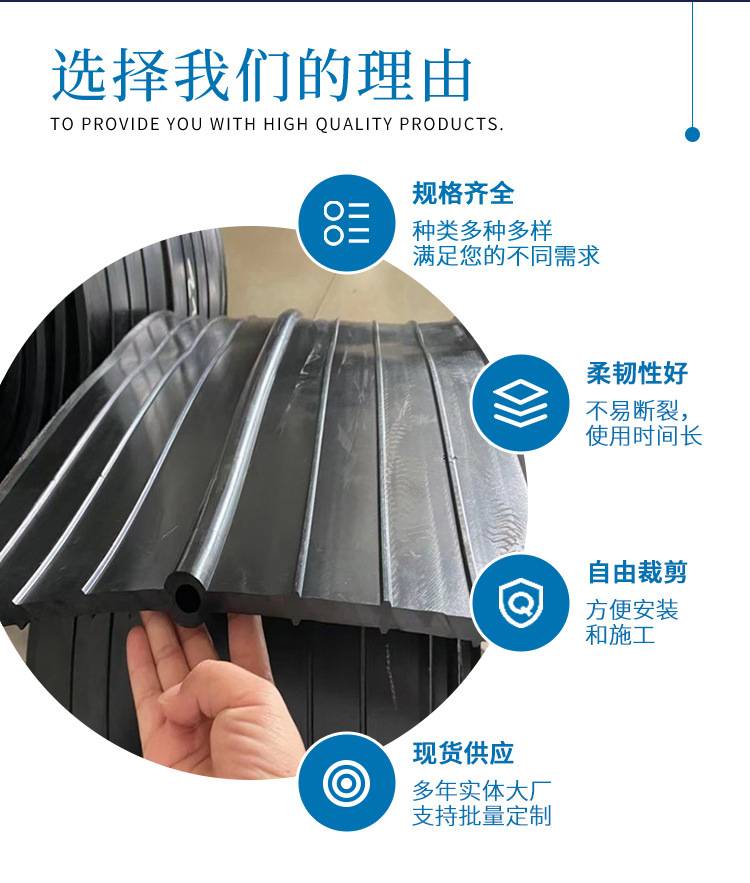 选择我们的理由
TO PROVIDE YOU WITH HIGH QUALITY PRODUCTS.

规格齐全
种类多种多样
满足您的不同需求

柔韧性好
不易断裂，
使用时间长

自由裁剪
方便安装
和施工

现货供应
多年实体大厂
支持批量定制