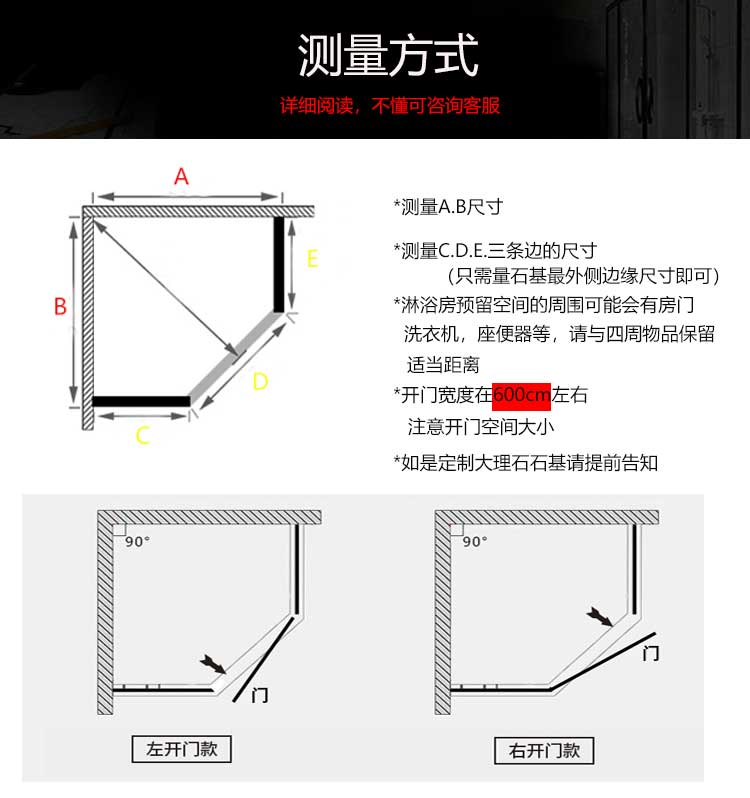 测量方式

详细阅读，不懂可咨询客服

A

B

E

D

C

*测量A.B尺寸

*测量C.D.E.三条边的尺寸
（只需量石基最外侧边缘尺寸即可）

*淋浴房预留空间的周围可能会有房门 洗衣机，座便器等，请与四周物品保留 适当距离

*开门宽度在600cm左右 注意开门空间大小

*如是定制大理石石基请提前告知

90°

门

左开门款

90°

门

右开门款