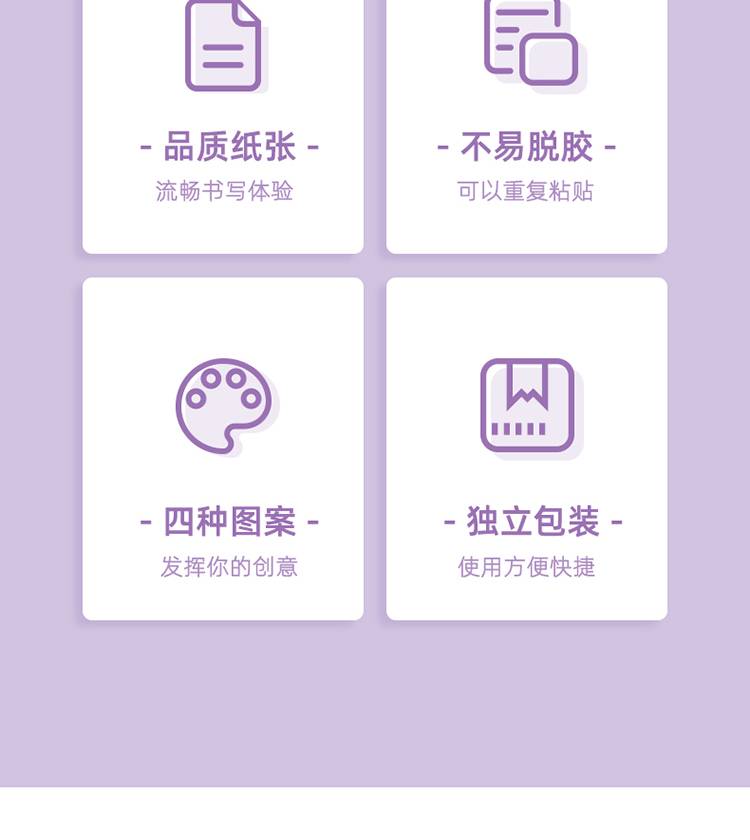 - 品质纸张 -
流畅书写体验

- 不易脱胶 -
可以重复粘贴

- 四种图案 -
发挥你的创意

- 独立包装 -
使用方便快捷