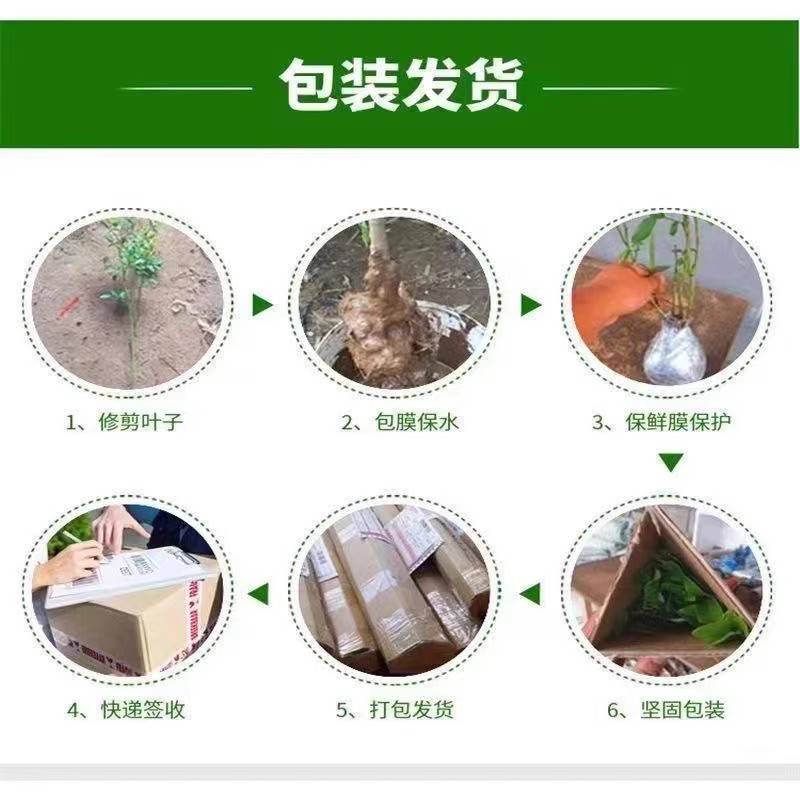 包装发货

1、修剪叶子

2、包膜保水

3、保鲜膜保护

4、快递签收

5、打包发货

6、坚固包装