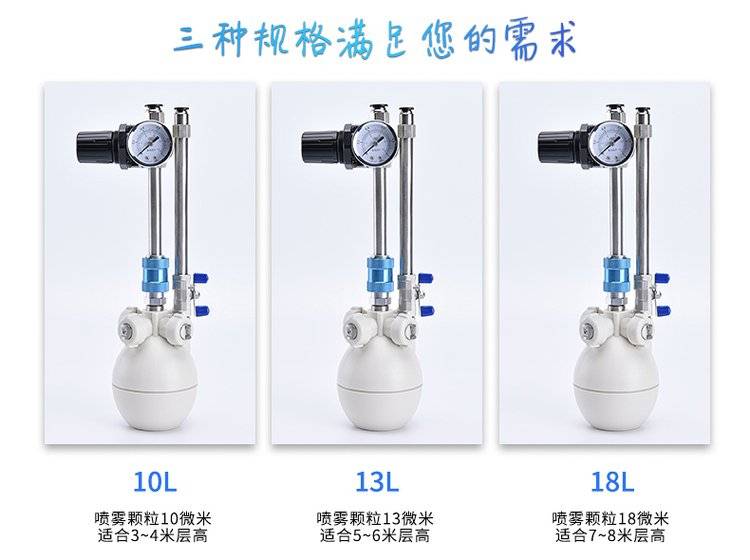 三种规格满足您的需求

10L

喷雾颗粒10微米
适合3~4米层高

13L

喷雾颗粒13微米
适合5~6米层高

18L

喷雾颗粒18微米
适合7~8米层高