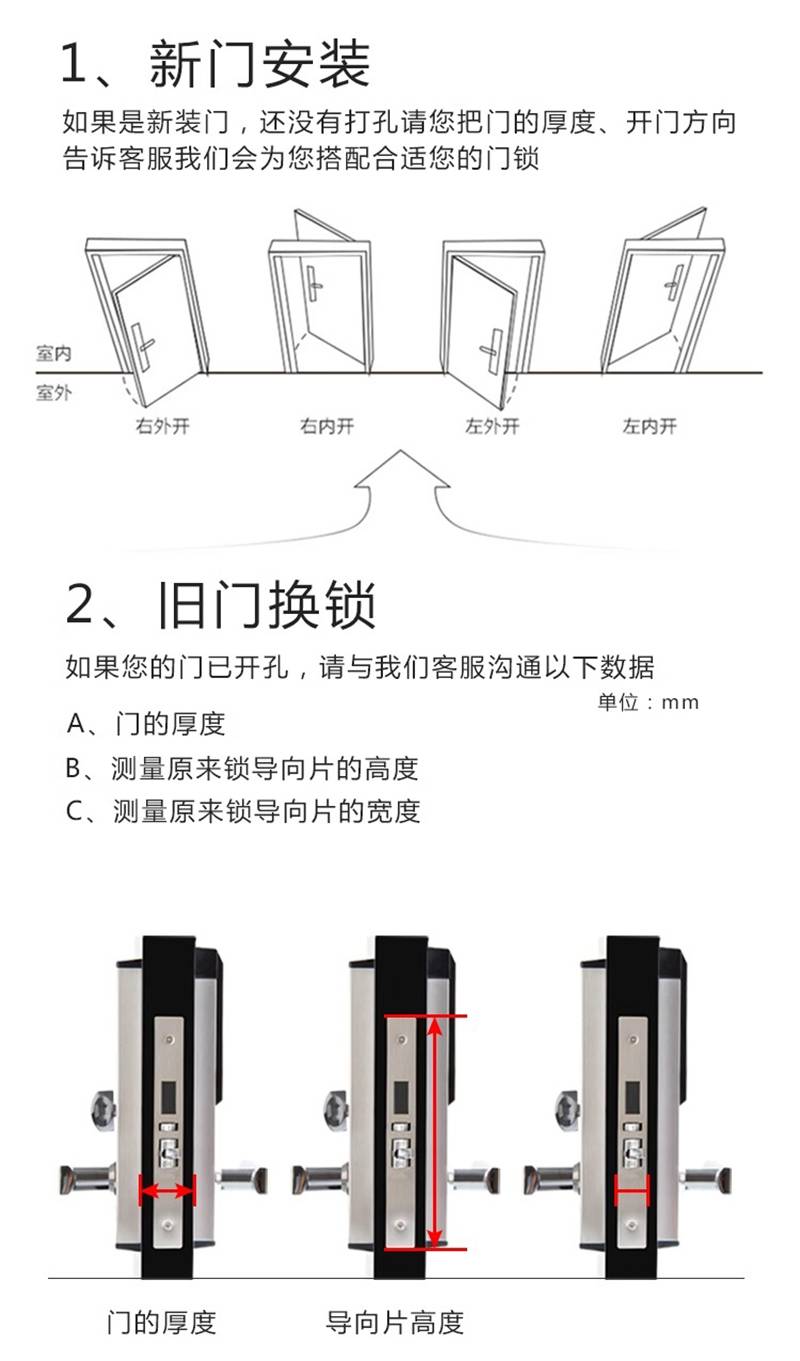 1、新门安装

如果是新装门，还没有打孔请您把门的厚度、开门方向告诉客服我们会为您搭配合适您的门锁

室内
室外
右外开
右内开
左外开
左内开

2、旧门换锁

如果您的门已开孔，请与我们客服沟通以下数据

单位：mm

A、门的厚度

B、测量原来锁导向片的高度

C、测量原来锁导向片的宽度

门的厚度
导向片高度