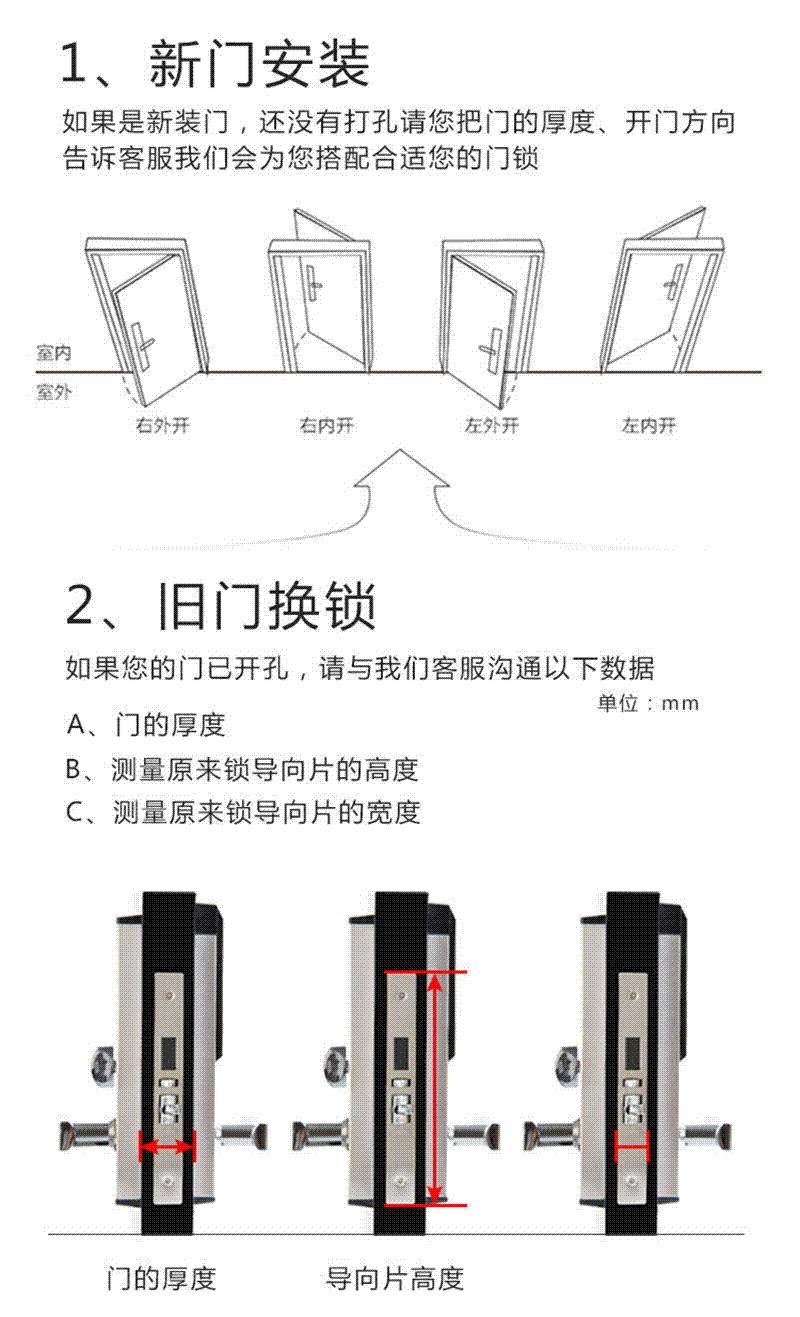 1、新门安装

如果是新装门，还没有打孔请您把门的厚度、开门方向告诉客服我们会为您搭配合适您的门锁

室内
室外
右外开
右内开
左外开
左内开

2、旧门换锁

如果您的门已开孔，请与我们客服沟通以下数据

单位：mm

A、门的厚度
B、测量原来锁导向片的高度
C、测量原来锁导向片的宽度

门的厚度
导向片高度