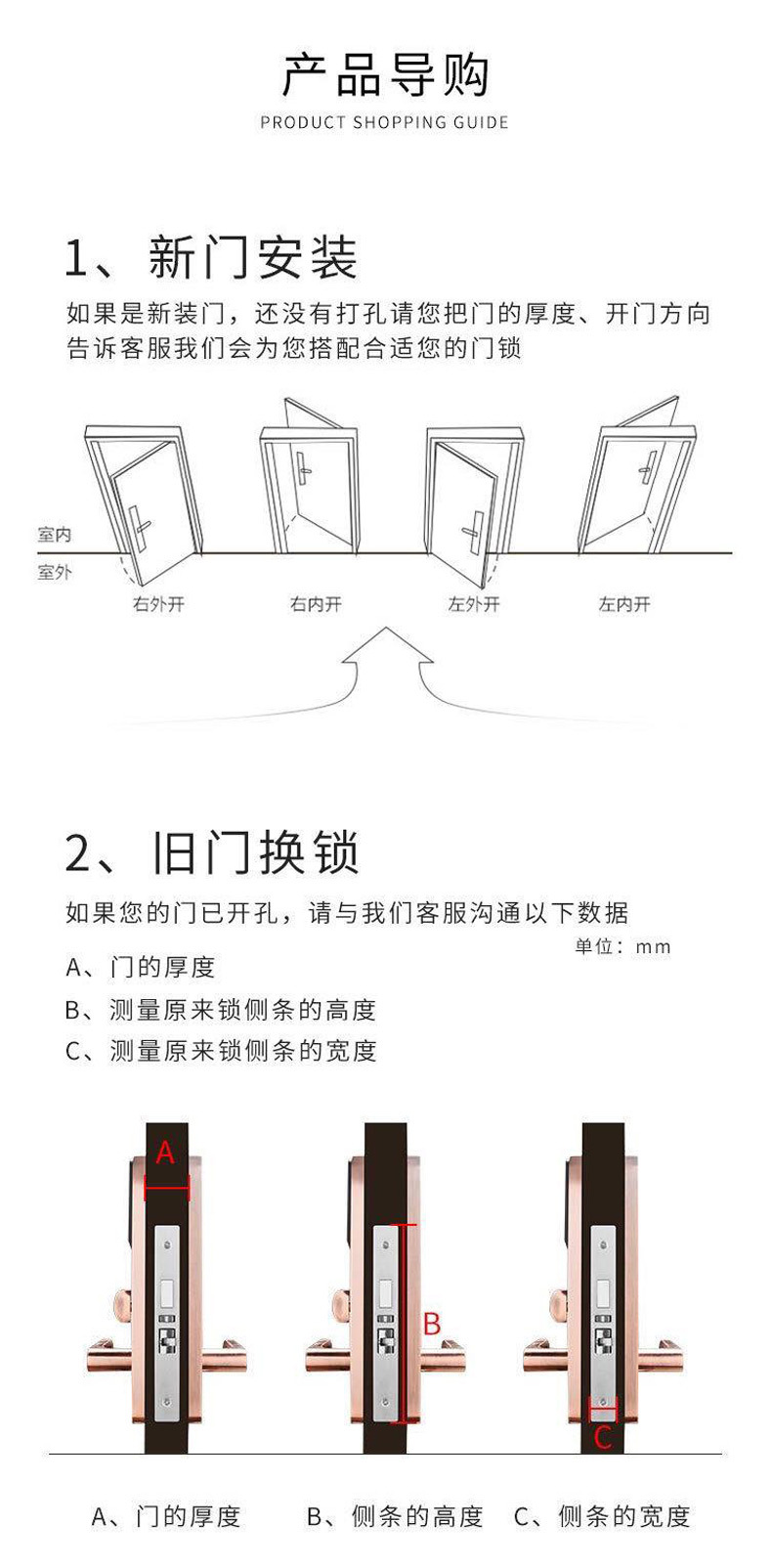 产品导购
PRODUCT SHOPPING GUIDE

1、新门安装
如果是新装门，还没有打孔请您把门的厚度、开门方向告诉客服我们会为您搭配合适您的门锁

室内
室外
右外开
右内开
左外开
左内开

2、旧门换锁
如果您的门已开孔，请与我们客服沟通以下数据
单位：mm
A、门的厚度
B、测量原来锁侧条的高度
C、测量原来锁侧条的宽度

A
B
C

A、门的厚度
B、侧条的高度
C、侧条的宽度