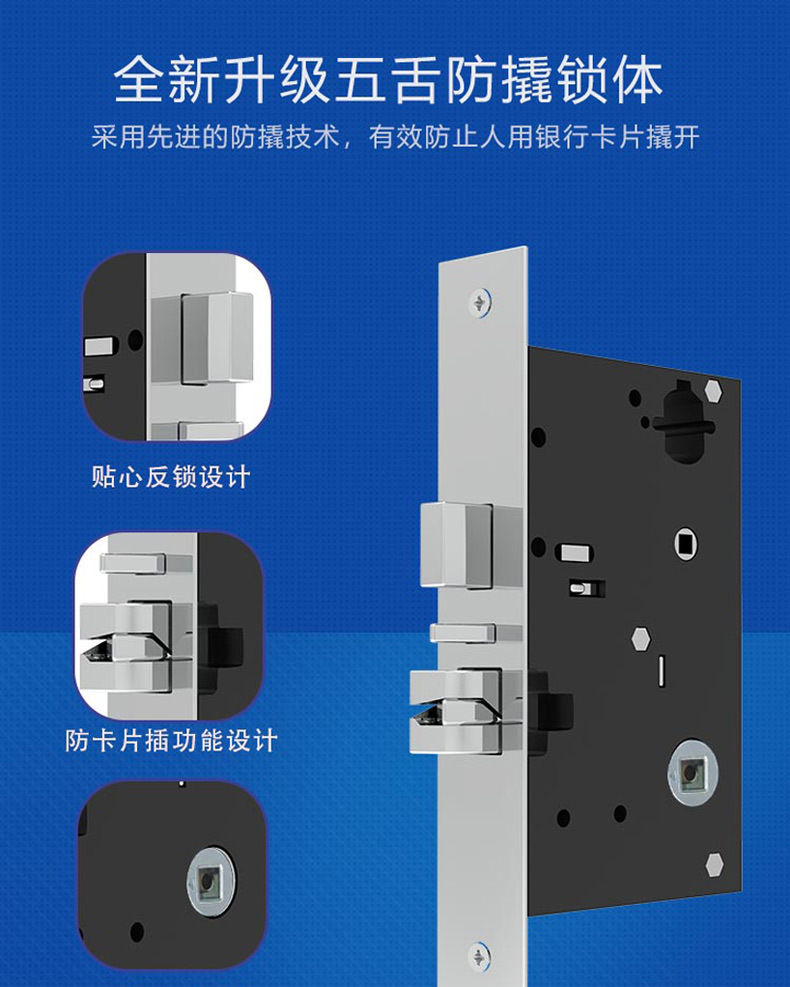 全新升级五舌防撬锁体

采用先进的防撬技术，有效防止人用银行卡片撬开

贴心反锁设计

防卡片插功能设计