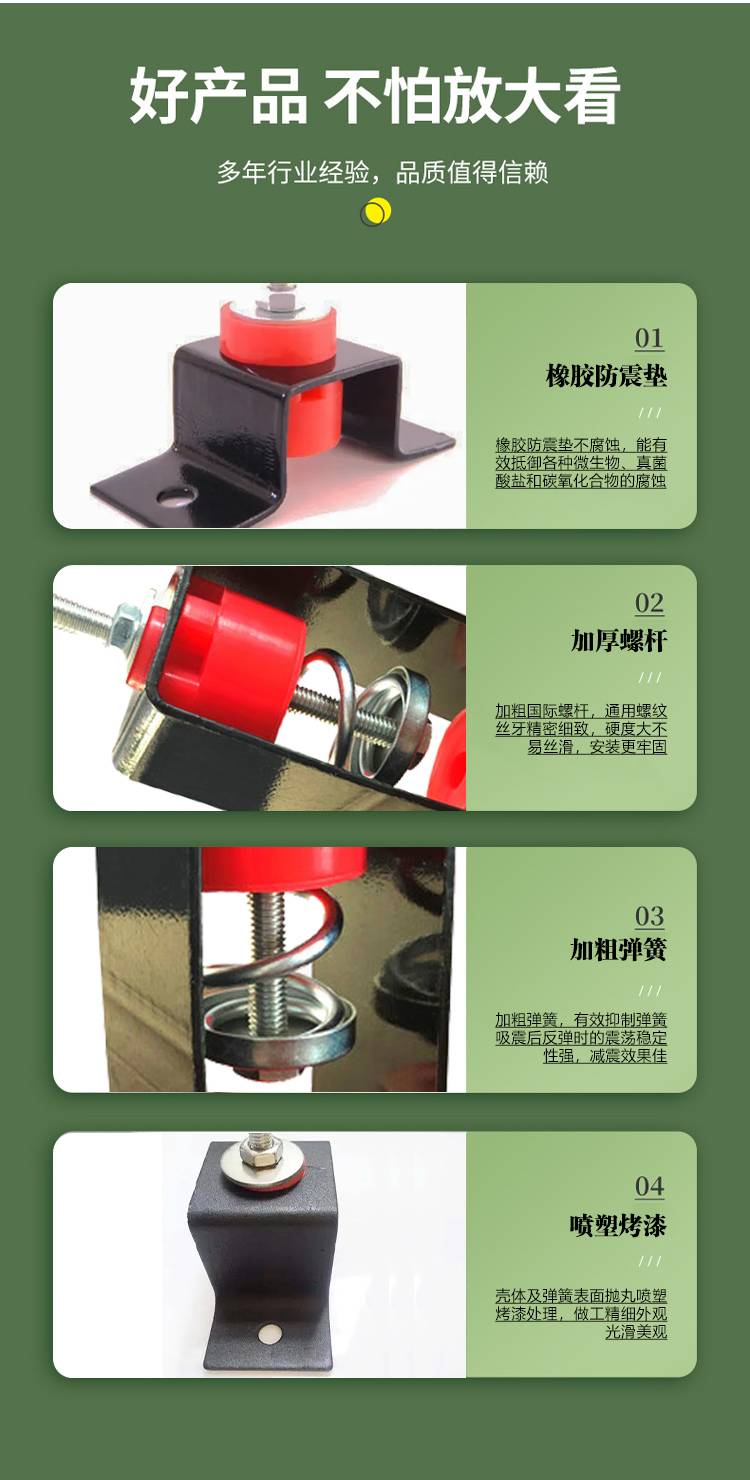 好产品 不怕放大看

多年行业经验，品质值得信赖

01
橡胶防震垫
///
橡胶防震垫不腐蚀，能有效抵御各种微生物、真菌酸盐和碳氧化合物的腐蚀

02
加厚螺杆
///
加粗国际螺杆，通用螺纹丝牙精密细致，硬度大不易丝滑，安装更牢固

03
加粗弹簧
///
加粗弹簧，有效抑制弹簧吸震后反弹时的震荡稳定性强，减震效果佳

04
喷塑烤漆
///
壳体及弹簧表面抛丸喷塑烤漆处理，做工精细外观光滑美观