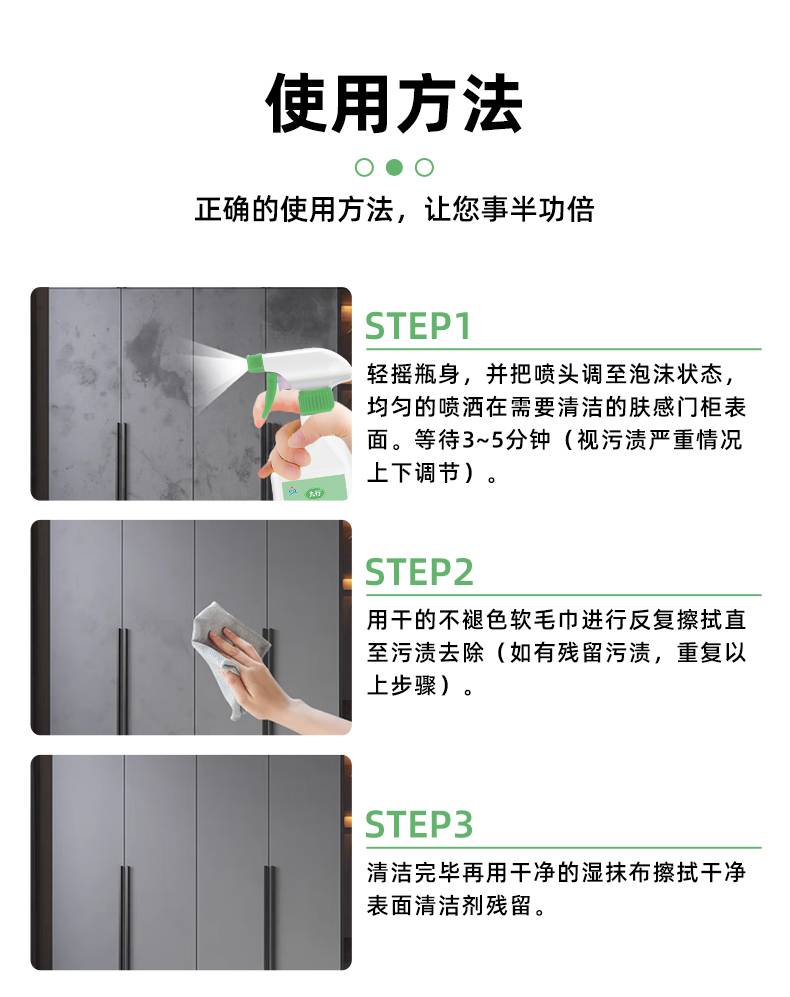 使用方法

正确的使用方法，让您事半功倍

STEP1

轻摇瓶身，并把喷头调至泡沫状态，均匀的喷洒在需要清洁的肤感门柜表面。等待3~5分钟（视污渍严重情况上下调节）。

STEP2

用干的不褪色软毛巾进行反复擦拭直至污渍去除（如有残留污渍，重复以上步骤）。

STEP3

清洁完毕再用干净的湿抹布擦拭干净表面清洁剂残留。