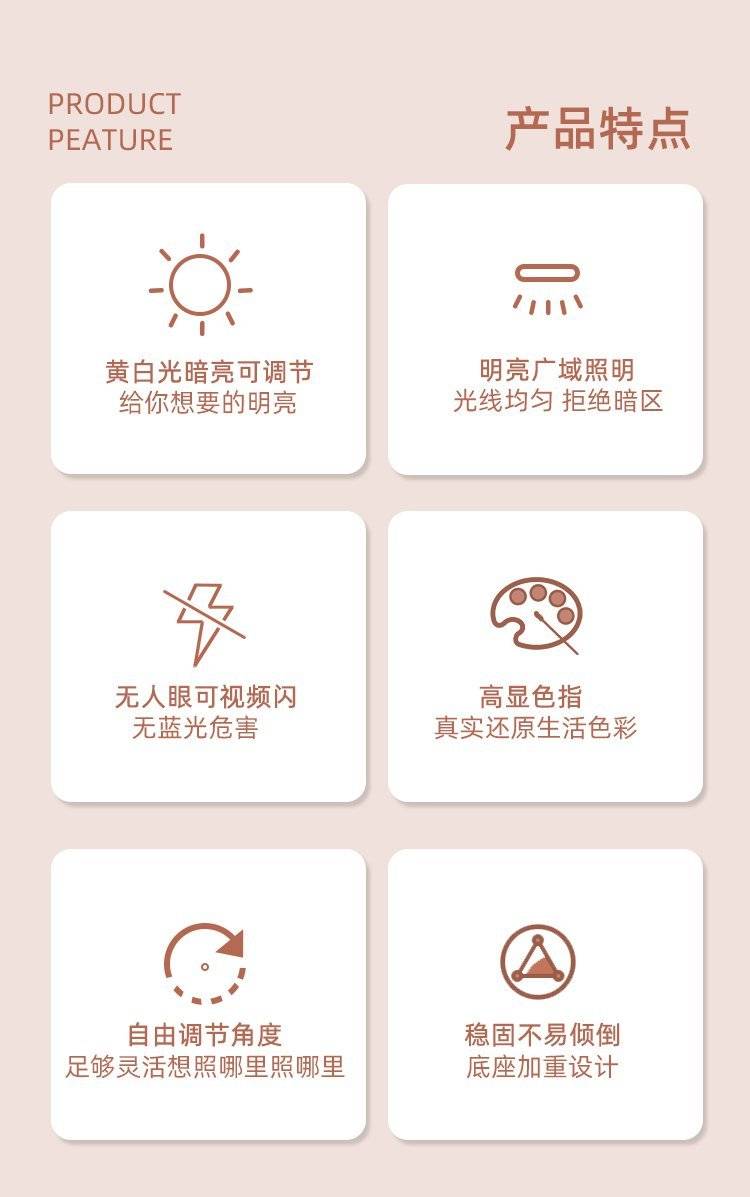 PRODUCT
PEATURE

产品特点

黄白光暗亮可调节
给你想要的明亮

明亮广域照明
光线均匀 拒绝暗区

无人眼可视频闪
无蓝光危害

高显色指
真实还原生活色彩

自由调节角度
足够灵活想照哪里照哪里

稳固不易倾倒
底座加重设计