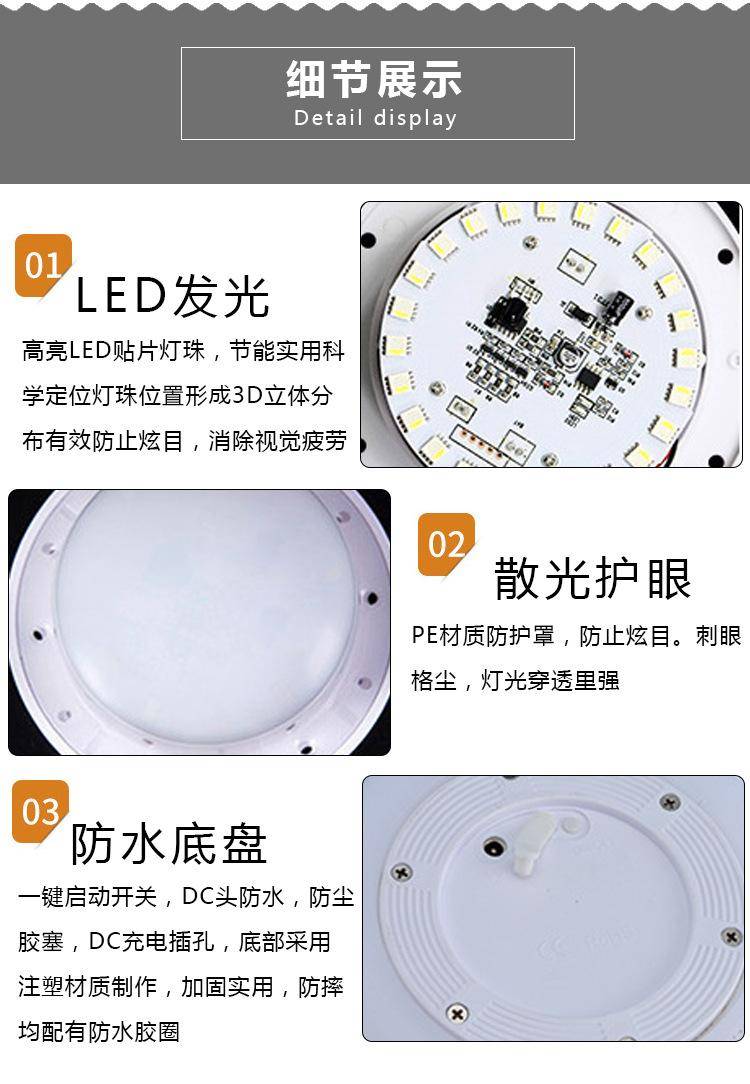 细节展示
Detail display

01
LED发光
高亮LED贴片灯珠，节能实用科学定位灯珠位置形成3D立体分布有效防止炫目，消除视觉疲劳

02
散光护眼
PE材质防护罩，防止炫目。刺眼格尘，灯光穿透里强

03
防水底盘
一键启动开关，DC头防水，防尘胶塞，DC充电插孔，底部采用注塑材质制作，加固实用，防摔均配有防水胶圈