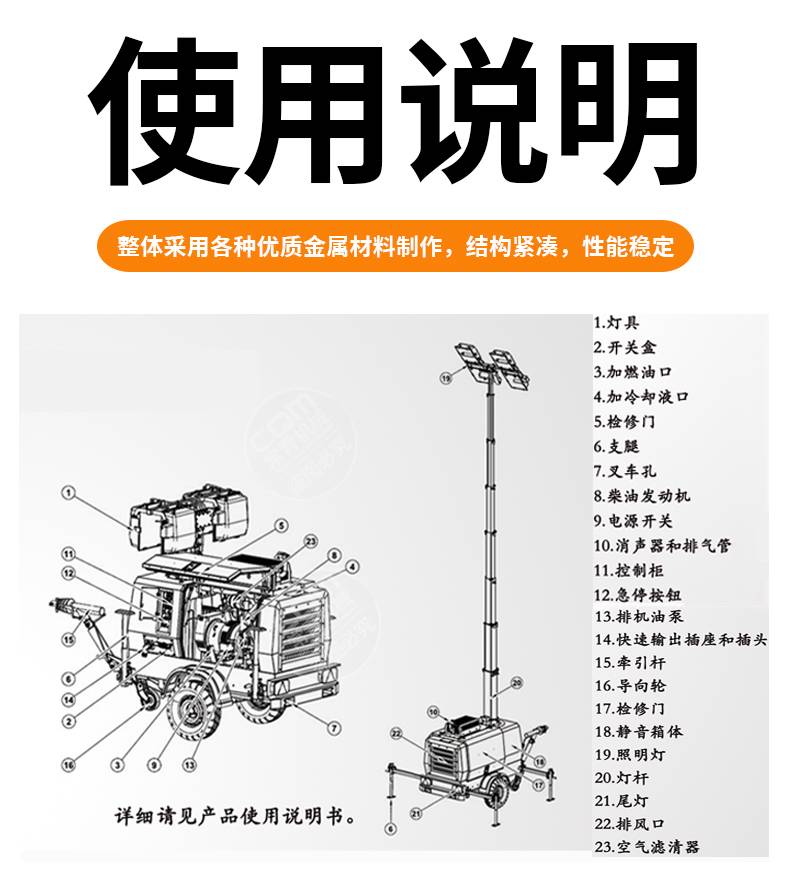 使用说明

整体采用各种优质金属材料制作，结构紧凑，性能稳定

1
11
12
15
6
14
2
16
3
9
13
5
23
8
4
7
19
20
10
22
18
17
21
6

详细请见产品使用说明书。

1.灯具
2.开关盒
3.加燃油口
4.加冷却液口
5.检修门
6.支腿
7.叉车孔
8.柴油发动机
9.电源开关
10.消声器和排气管
11.控制柜
12.急停按钮
13.排机油泵
14.快速输出插座和插头
15.牵引杆
16.导向轮
17.检修门
18.静音箱体
19.照明灯
20.灯杆
21.尾灯
22.排风口
23.空气滤清器