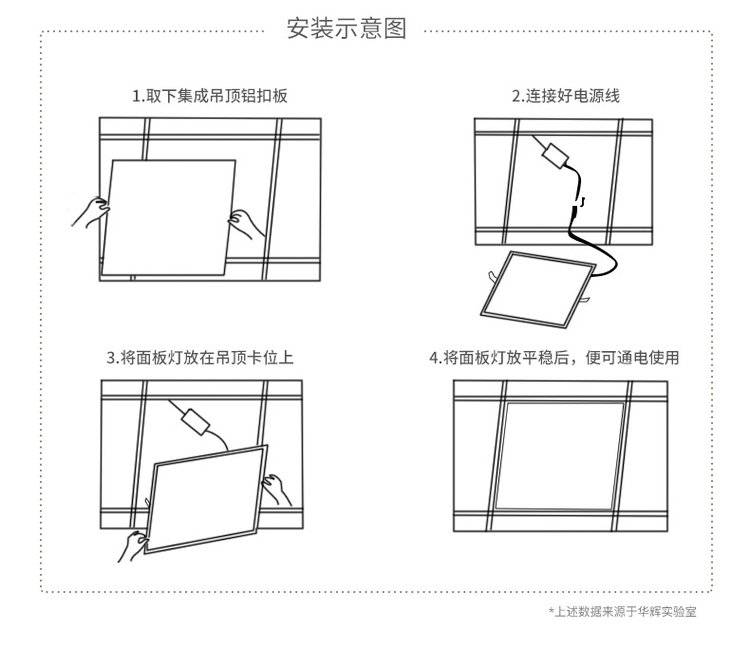 安装示意图

1.取下集成吊顶铝扣板

2.连接好电源线

3.将面板灯放在吊顶卡位上

4.将面板灯放平稳后，便可通电使用

*上述数据来源于华辉实验室