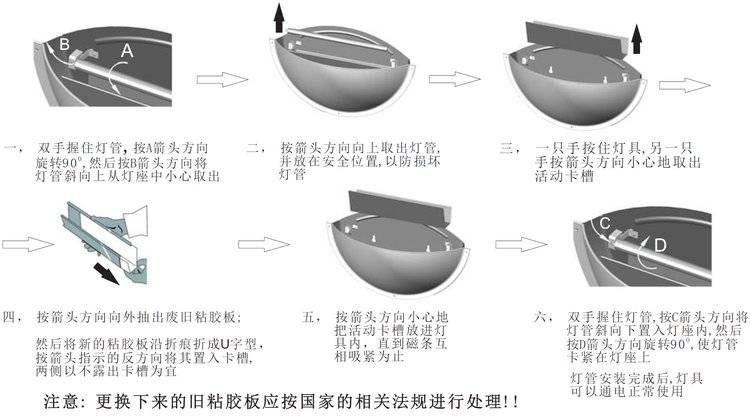 B
A

一， 双手握住灯管，按A箭头方向旋转90°，然后按B箭头方向将灯管斜向上从灯座中小心取出

二， 按箭头方向向上取出灯管，并放在安全位置，以防损坏灯管

三， 一只手按住灯具，另一只手按箭头方向小心地取出活动卡槽

四， 按箭头方向向外抽出废旧粘胶板；

然后将新的粘胶板沿折痕折成U字型，按箭头指示的反方向将其置入卡槽，两侧以不露出卡槽为宜

五， 按箭头方向小心地把活动卡槽放进灯具内，直到磁条互相吸紧为止

C
D

六， 双手握住灯管，按C箭头方向将灯管斜向下置入灯座内，然后按D箭头方向旋转90°，使灯管卡紧在灯座上

灯管安装完成后，灯具可以通电正常使用

注意：更换下来的旧粘胶板应按国家的相关法规进行处理!!