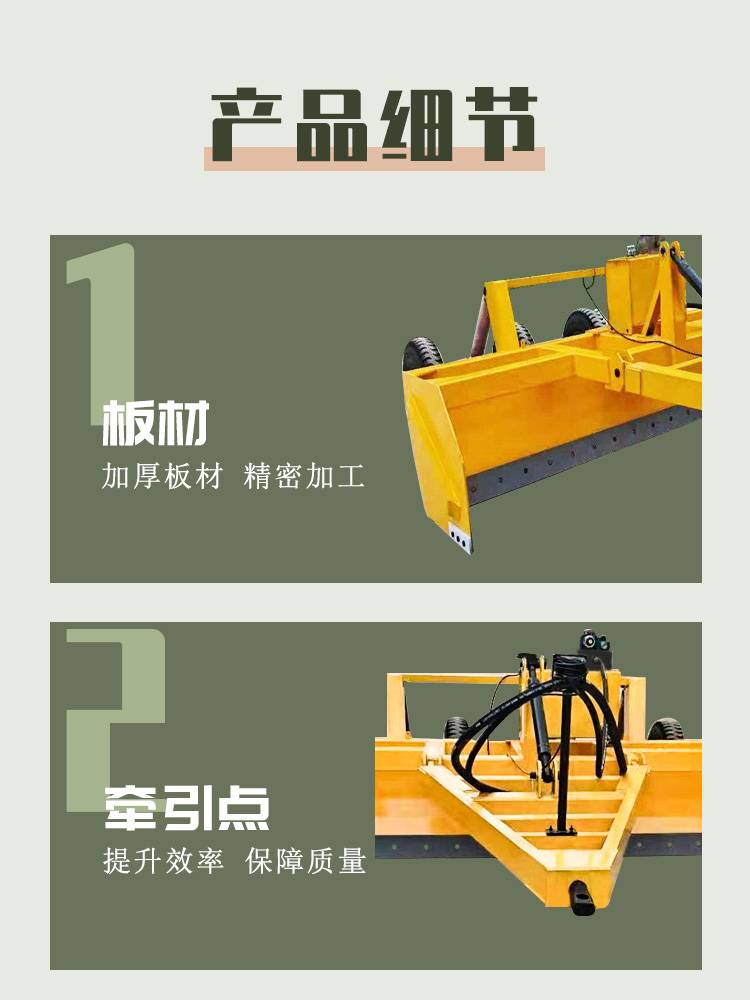 产品细节

1
板材
加厚板材 精密加工

2
牵引点
提升效率 保障质量