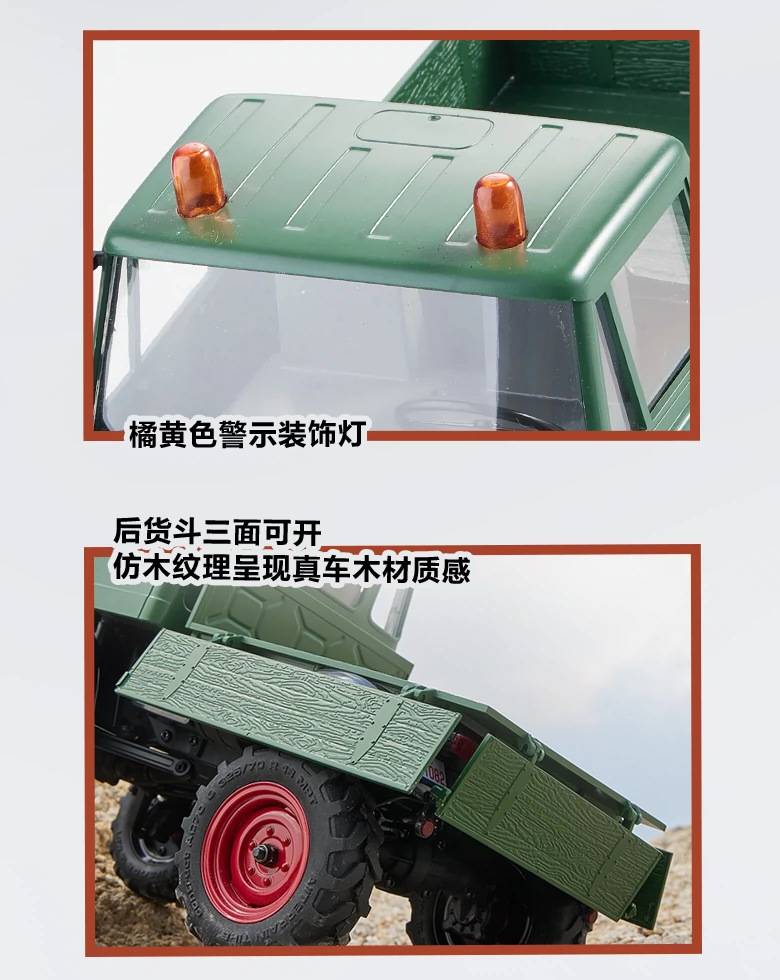 橘黄色警示装饰灯

后货斗三面可开
仿木纹理呈现真车木材质感