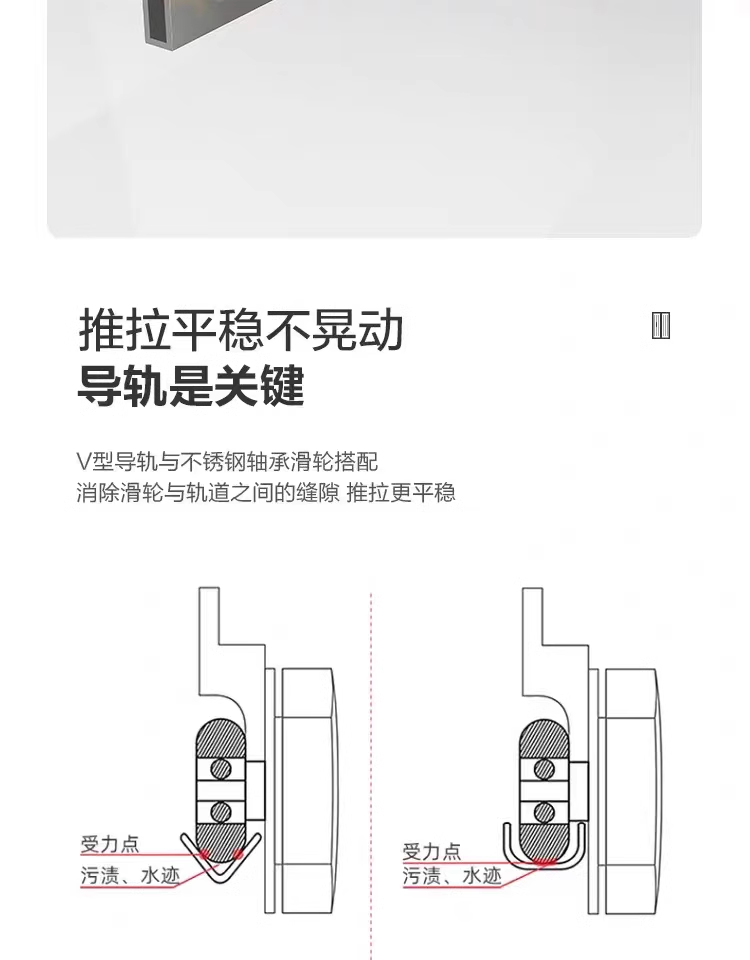 推拉平稳不晃动
导轨是关键

V型导轨与不锈钢轴承滑轮搭配
消除滑轮与轨道之间的缝隙 推拉更平稳

受力点
污渍、水迹

受力点
污渍、水迹