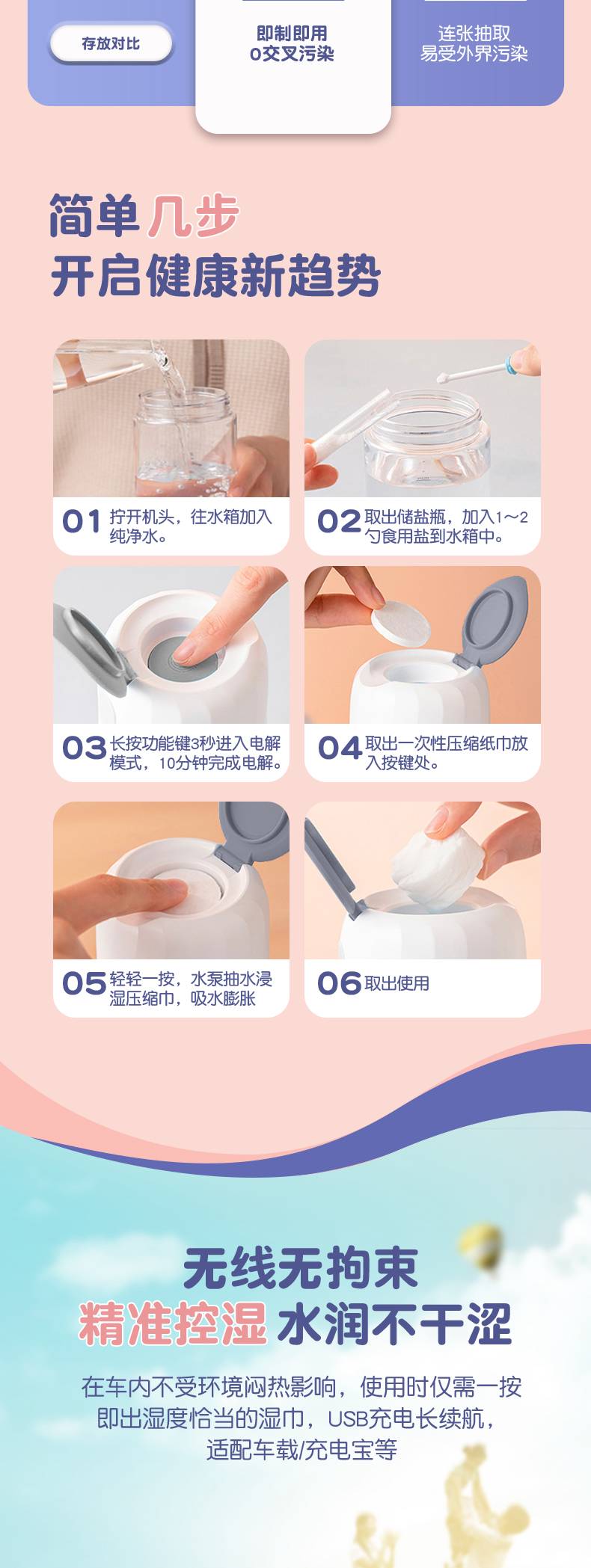 存放对比

即制即用
0交叉污染

连张抽取
易受外界污染

简单几步
开启健康新趋势

01 拧开机头，往水箱加入纯净水。

02 取出储盐瓶，加入1～2勺食用盐到水箱中。

03 长按功能键3秒进入电解模式，10分钟完成电解。

04 取出一次性压缩纸巾放入按键处。

05 轻轻一按，水泵抽水浸湿压缩巾，吸水膨胀

06 取出使用

无线无拘束
精准控湿 水润不干涩

在车内不受环境闷热影响，使用时仅需一按即出湿度恰当的湿巾，USB充电长续航，适配车载/充电宝等