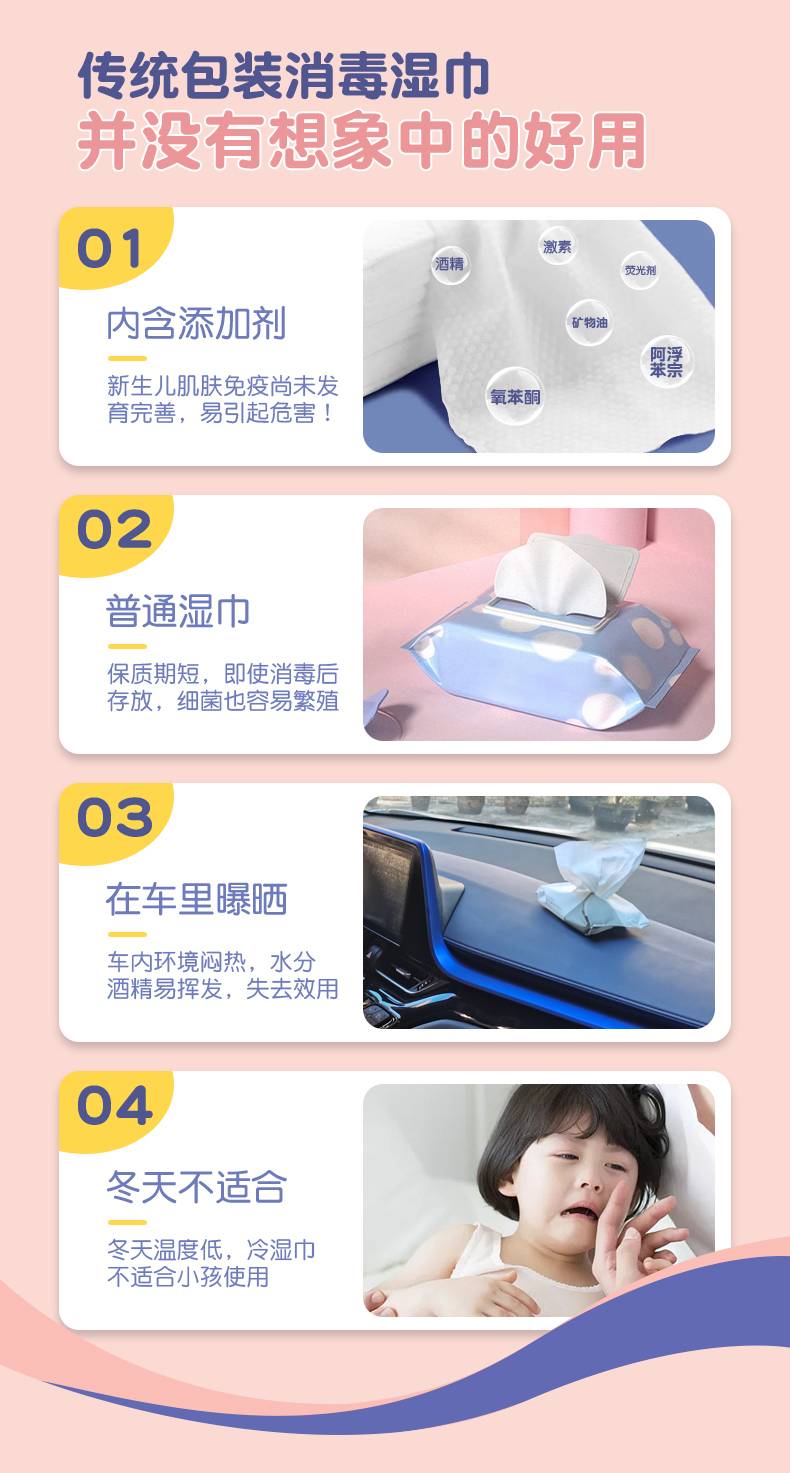 传统包装消毒湿巾
并没有想象中的好用

01
内含添加剂
新生儿肌肤免疫尚未发育完善，易引起危害！

酒精
激素
荧光剂
矿物油
阿浮苯宗
氧苯酮

02
普通湿巾
保质期短，即使消毒后存放，细菌也容易繁殖

03
在车里曝晒
车内环境闷热，水分酒精易挥发，失去效用

04
冬天不适合
冬天温度低，冷湿巾不适合小孩使用