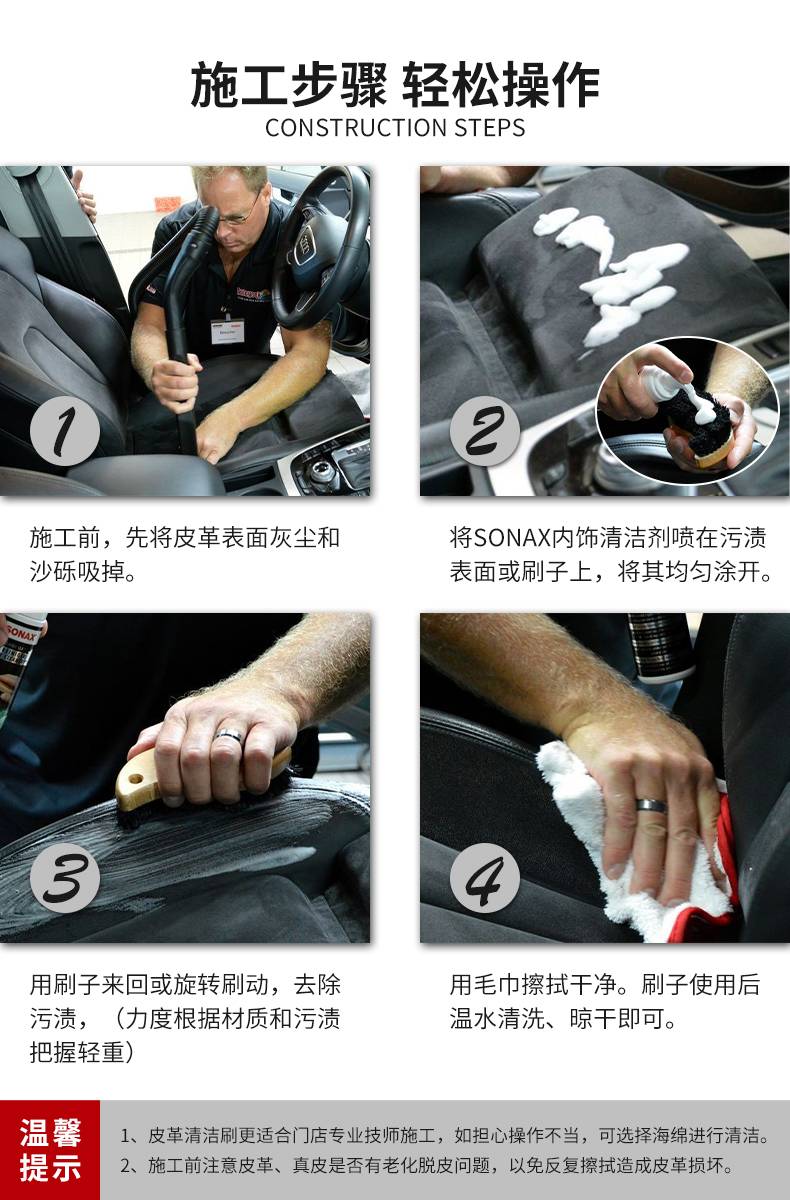 施工步骤 轻松操作
CONSTRUCTION STEPS

1

施工前，先将皮革表面灰尘和沙砾吸掉。

2

将SONAX内饰清洁剂喷在污渍表面或刷子上，将其均匀涂开。

SONAX

3

用刷子来回或旋转刷动，去除污渍，（力度根据材质和污渍把握轻重）

4

用毛巾擦拭干净。刷子使用后温水清洗、晾干即可。

温馨提示

1、皮革清洁刷更适合门店专业技师施工，如担心操作不当，可选择海绵进行清洁。
2、施工前注意皮革、真皮是否有老化脱皮问题，以免反复擦拭造成皮革损坏。